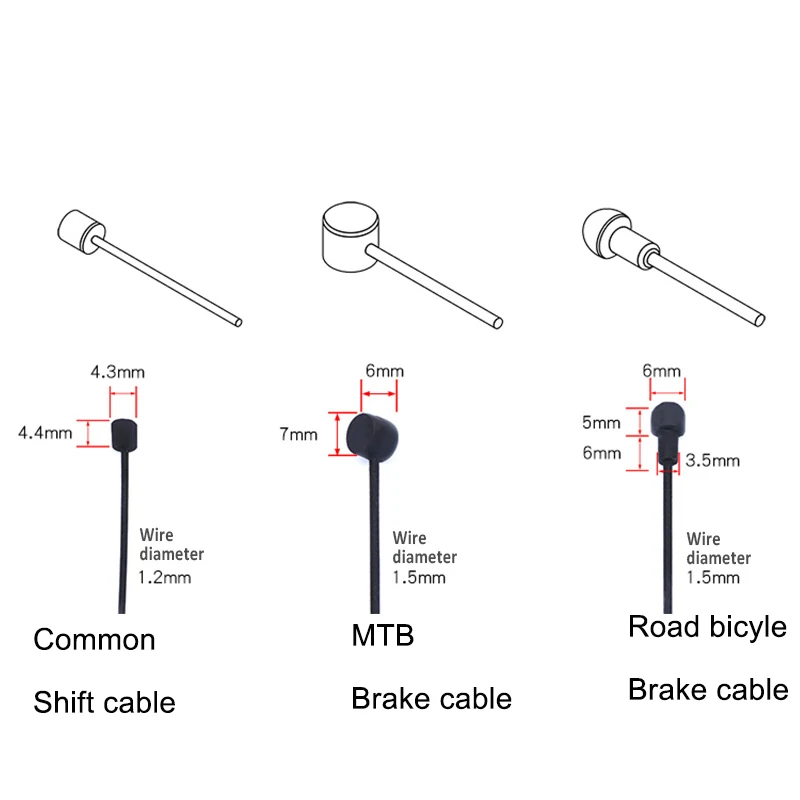 4.3mm
4.4mm
Wire diameter 1.2mm

Common
Shift cable

6mm
7mm
Wire diameter 1.5mm

MTB
Brake cable

6mm
5mm
6mm
3.5mm
Wire diameter 1.5mm

Road bicyle
Brake cable