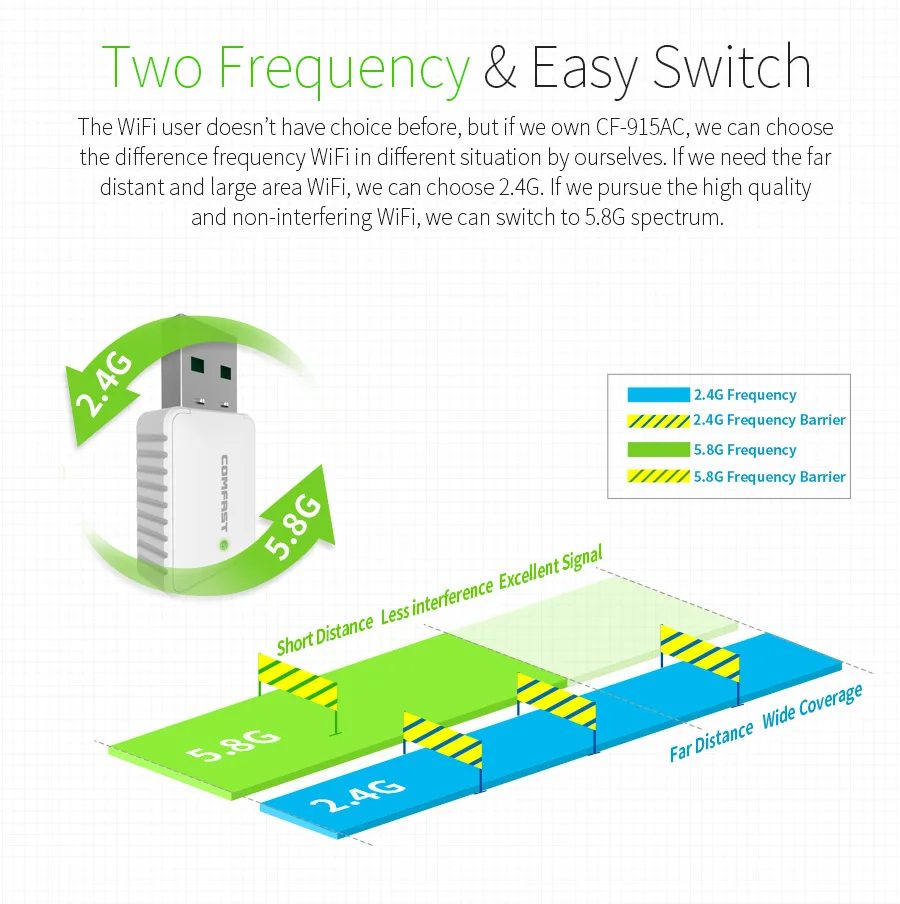 Two Frequency & Easy Switch

The WiFi user doesn't have choice before, but if we own CF-915AC, we can choose the difference frequency WiFi in different situation by ourselves. If we need the far distant and large area WiFi, we can choose 2.4G. If we pursue the high quality and non-interfering WiFi, we can switch to 5.8G spectrum.

2.4G

COMFAST

5.8G

2.4G Frequency
2.4G Frequency Barrier
5.8G Frequency
5.8G Frequency Barrier

Short Distance Less interference Excellent Signal

5.8G

2.4G

Far Distance Wide Coverage