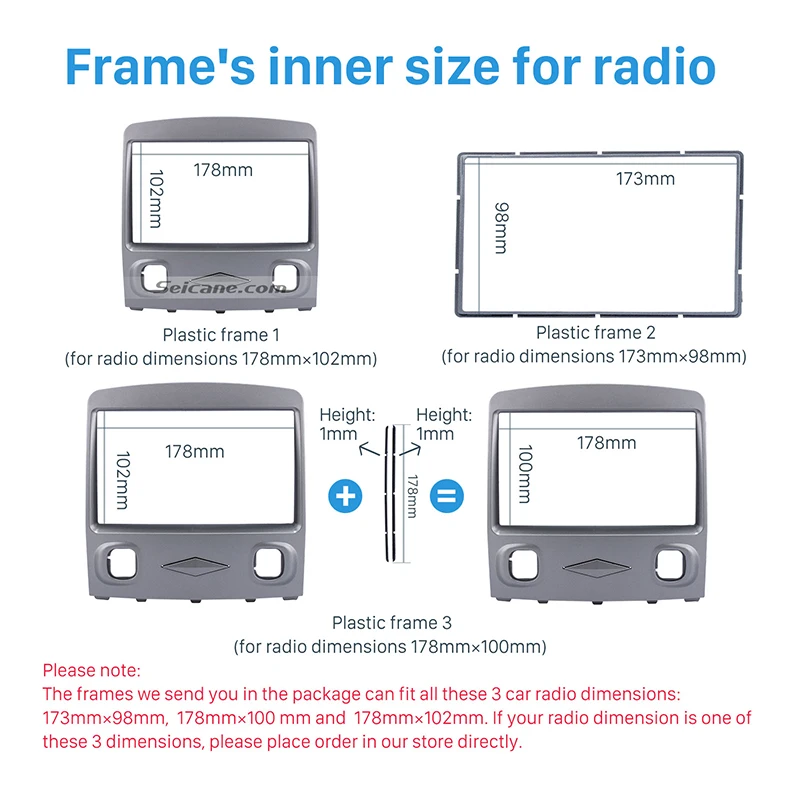 Frame's inner size for radio

178mm
102mm
Seicane.com

Plastic frame 1
(for radio dimensions 178mm×102mm)

173mm
98mm

Plastic frame 2
(for radio dimensions 173mm×98mm)

178mm
102mm

Height: 1mm
Height: 1mm
178mm

178mm
100mm

Plastic frame 3
(for radio dimensions 178mm×100mm)

Please note:
The frames we send you in the package can fit all these 3 car radio dimensions: 173mm×98mm, 178mm×100 mm and 178mm×102mm. If your radio dimension is one of these 3 dimensions, please place order in our store directly.