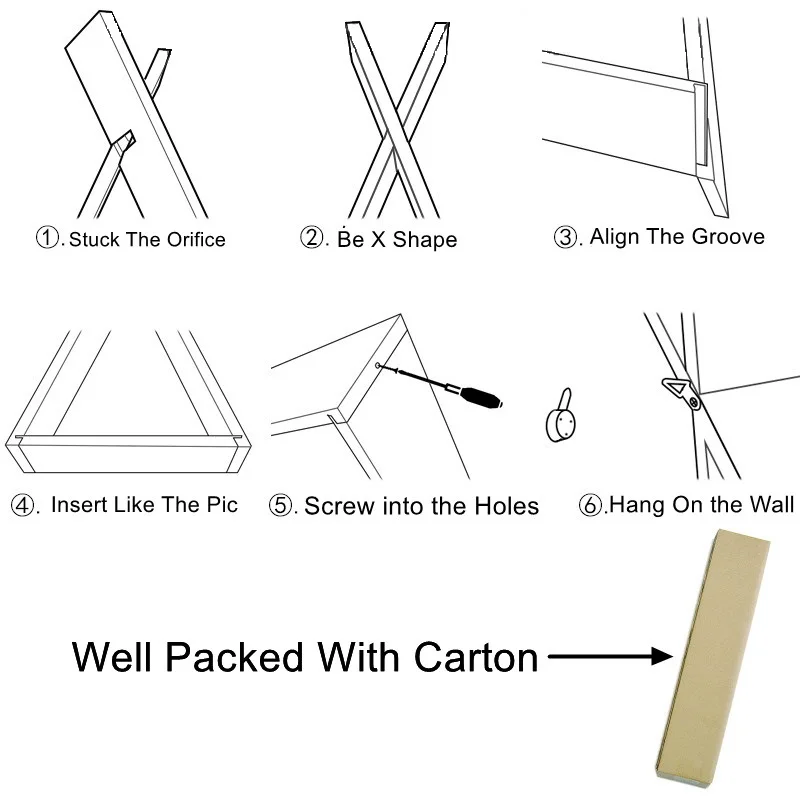 ①. Stuck The Orifice

②. Be X Shape

③. Align The Groove

④. Insert Like The Pic

⑤. Screw into the Holes

⑥.Hang On the Wall

Well Packed With Carton