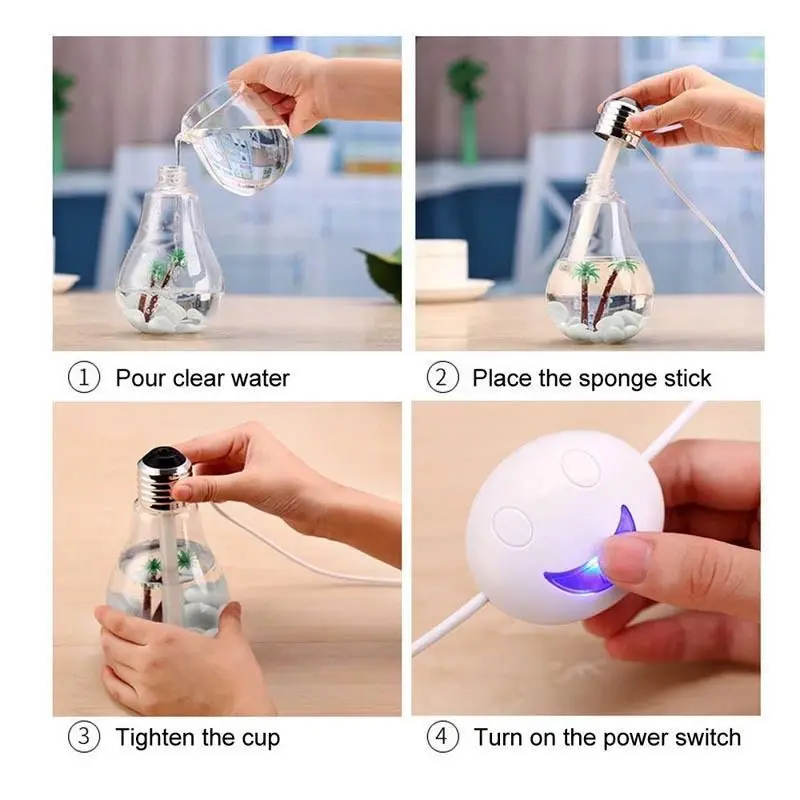 ① Pour clear water

② Place the sponge stick

③ Tighten the cup

④ Turn on the power switch