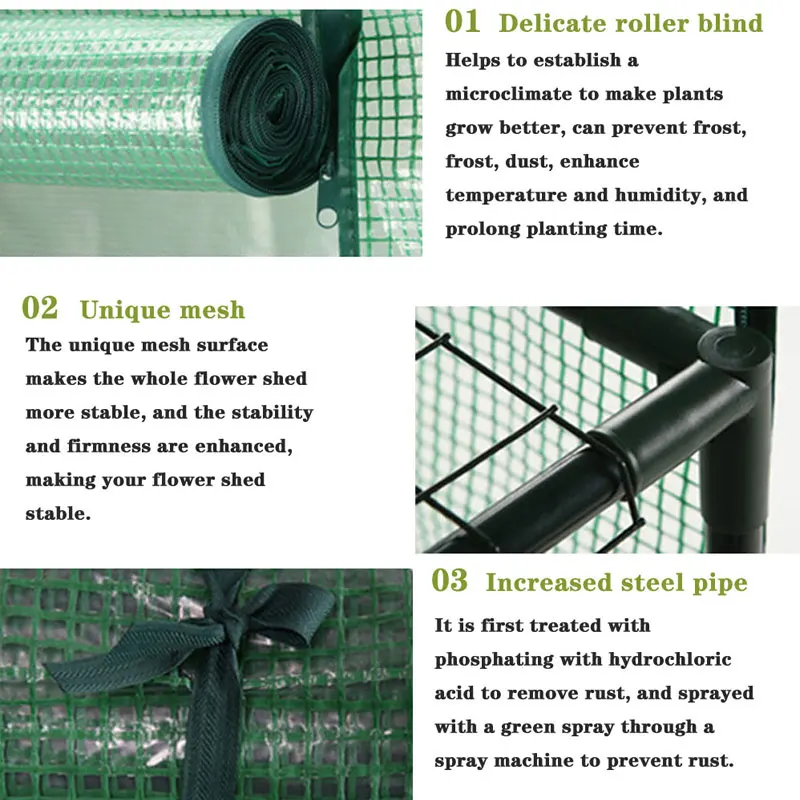 01 Delicate roller blind

Helps to establish a microclimate to make plants grow better, can prevent frost, frost, dust, enhance temperature and humidity, and prolong planting time.

02 Unique mesh

The unique mesh surface makes the whole flower shed more stable, and the stability and firmness are enhanced, making your flower shed stable.

03 Increased steel pipe

It is first treated with phosphating with hydrochloric acid to remove rust, and sprayed with a green spray through a spray machine to prevent rust.