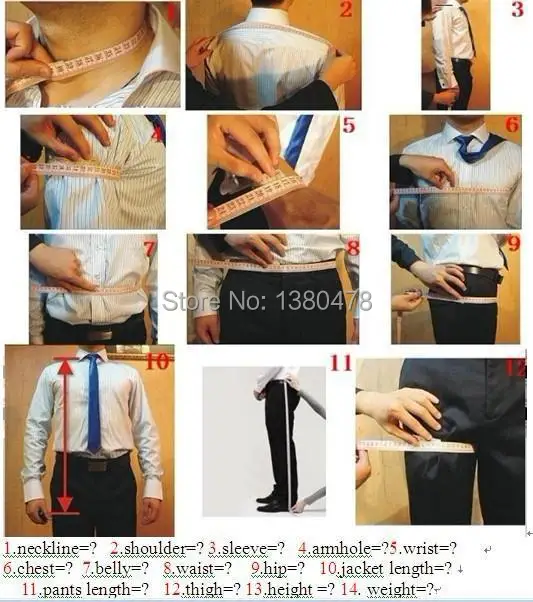 1 2 3
4 5 6
7 8 9
Store No: 1380478
10 11 12

1.neckline=? 2.shoulder=? 3.sleeve=? 4.armhole=?5.wrist=?
6.chest=? 7.belly=? 8.waist=? 9.hip=? 10.jacket length=?
11.pants length=? 12.thigh=? 13.height =? 14. weight=?