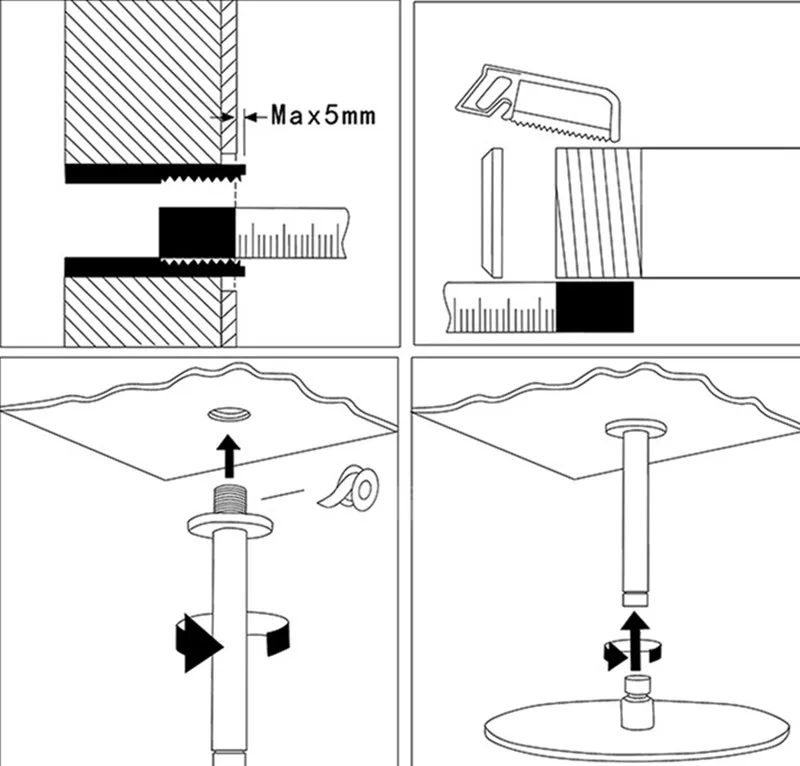 Max5mm