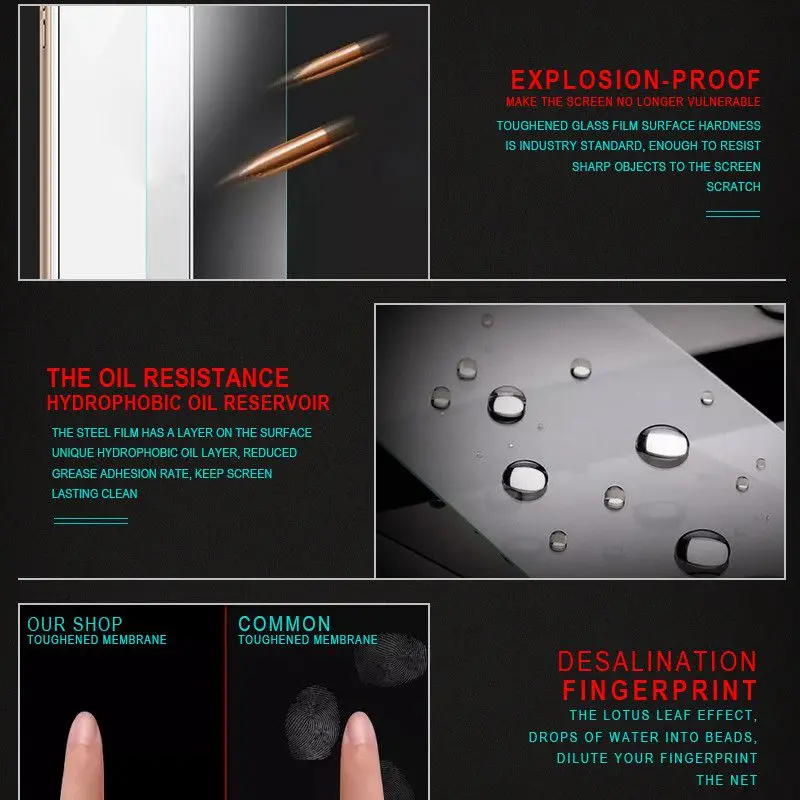 EXPLOSION-PROOF
MAKE THE SCREEN NO LONGER VULNERABLE

TOUGHENED GLASS FILM SURFACE HARDNESS IS INDUSTRY STANDARD, ENOUGH TO RESIST SHARP OBJECTS TO THE SCREEN SCRATCH

THE OIL RESISTANCE
HYDROPHOBIC OIL RESERVOIR

THE STEEL FILM HAS A LAYER ON THE SURFACE UNIQUE HYDROPHOBIC OIL LAYER, REDUCED GREASE ADHESION RATE, KEEP SCREEN LASTING CLEAN

OUR SHOP
TOUGHENED MEMBRANE

COMMON
TOUGHENED MEMBRANE

DESALINATION
FINGERPRINT

THE LOTUS LEAF EFFECT, DROPS OF WATER INTO BEADS, DILUTE YOUR FINGERPRINT THE NET