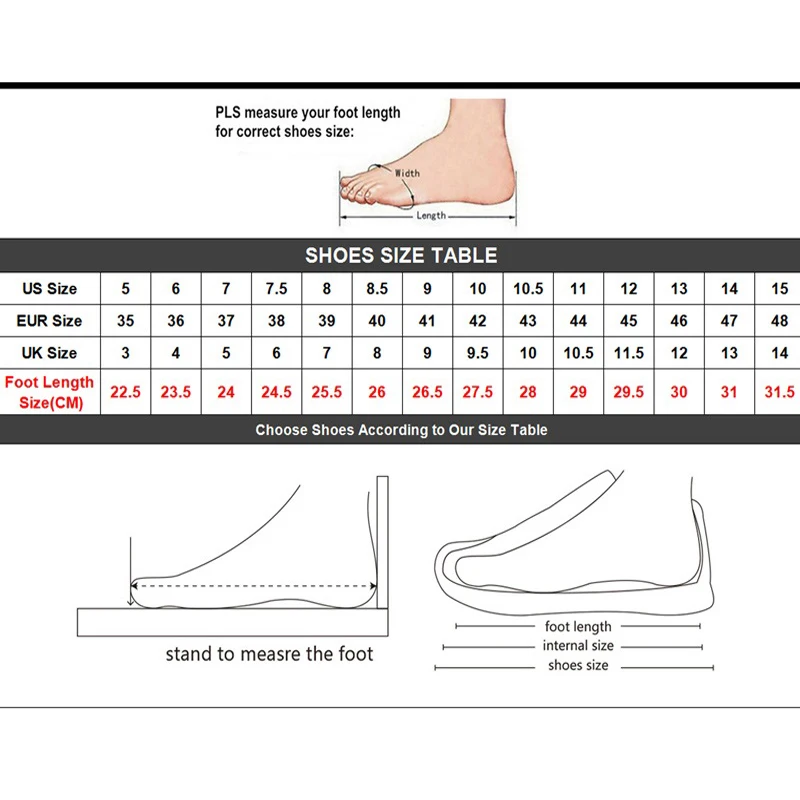 PLS measure your foot length for correct shoes size:

Width

Length

SHOES SIZE TABLE

| US Size | 5 | 6 | 7 | 7.5 | 8 | 8.5 | 9 | 10 | 10.5 | 11 | 12 | 13 | 14 | 15 |
|---|---|---|---|---|---|---|---|---|---|---|---|---|---|---|
| EUR Size | 35 | 36 | 37 | 38 | 39 | 40 | 41 | 42 | 43 | 44 | 45 | 46 | 47 | 48 |
| UK Size | 3 | 4 | 5 | 6 | 7 | 8 | 9 | 9.5 | 10 | 10.5 | 11.5 | 12 | 13 | 14 |
| Foot Length Size(CM) | 22.5 | 23.5 | 24 | 24.5 | 25.5 | 26 | 26.5 | 27.5 | 28 | 29 | 29.5 | 30 | 31 | 31.5 |

Choose Shoes According to Our Size Table

stand to measre the foot

foot length
internal size
shoes size