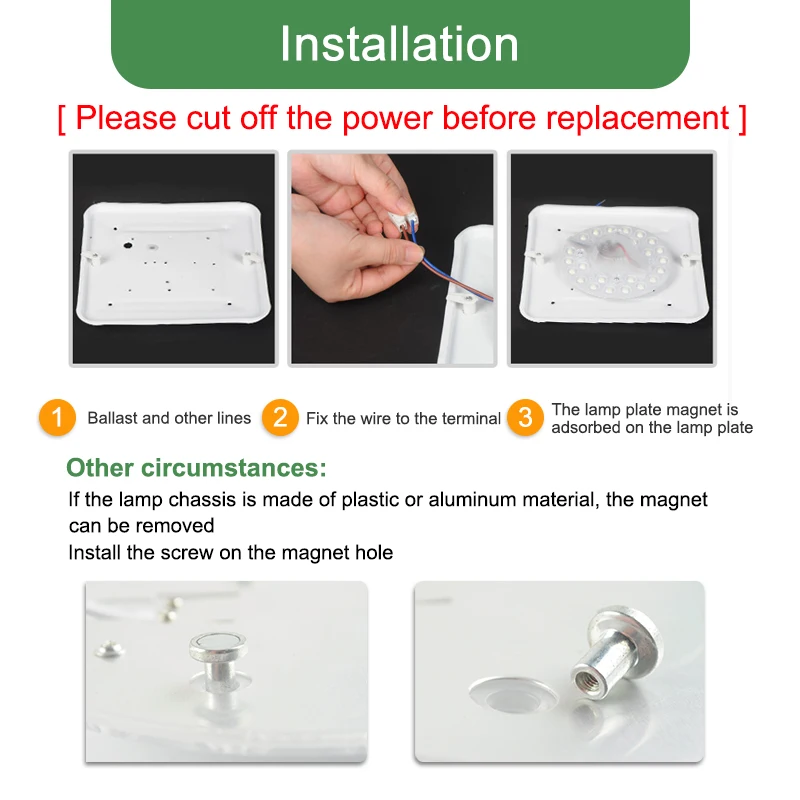 Installation

[ Please cut off the power before replacement ]

1 Ballast and other lines

2 Fix the wire to the terminal

3 The lamp plate magnet is adsorbed on the lamp plate

Other circumstances:

If the lamp chassis is made of plastic or aluminum material, the magnet can be removed

Install the screw on the magnet hole