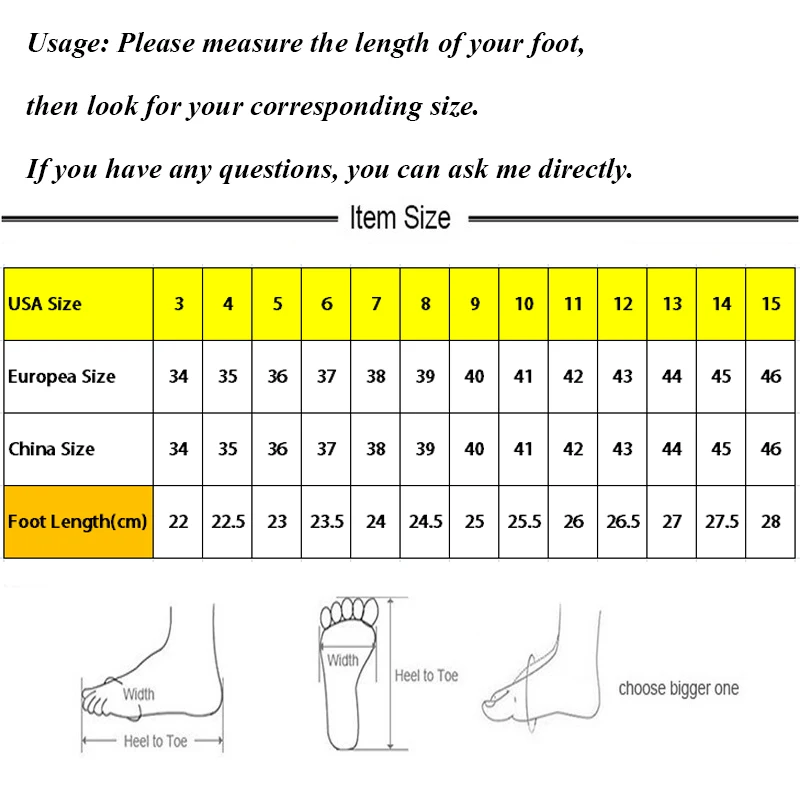 Usage: Please measure the length of your foot,

then look for your corresponding size.

If you have any questions, you can ask me directly.

Item Size

| USA Size | 3 | 4 | 5 | 6 | 7 | 8 | 9 | 10 | 11 | 12 | 13 | 14 | 15 |
|---|---|---|---|---|---|---|---|---|---|---|---|---|---|
| Europea Size | 34 | 35 | 36 | 37 | 38 | 39 | 40 | 41 | 42 | 43 | 44 | 45 | 46 |
| China Size | 34 | 35 | 36 | 37 | 38 | 39 | 40 | 41 | 42 | 43 | 44 | 45 | 46 |
| Foot Length(cm) | 22 | 22.5 | 23 | 23.5 | 24 | 24.5 | 25 | 25.5 | 26 | 26.5 | 27 | 27.5 | 28 |

Width
Heel to Toe

Width
Heel to Toe

choose bigger one