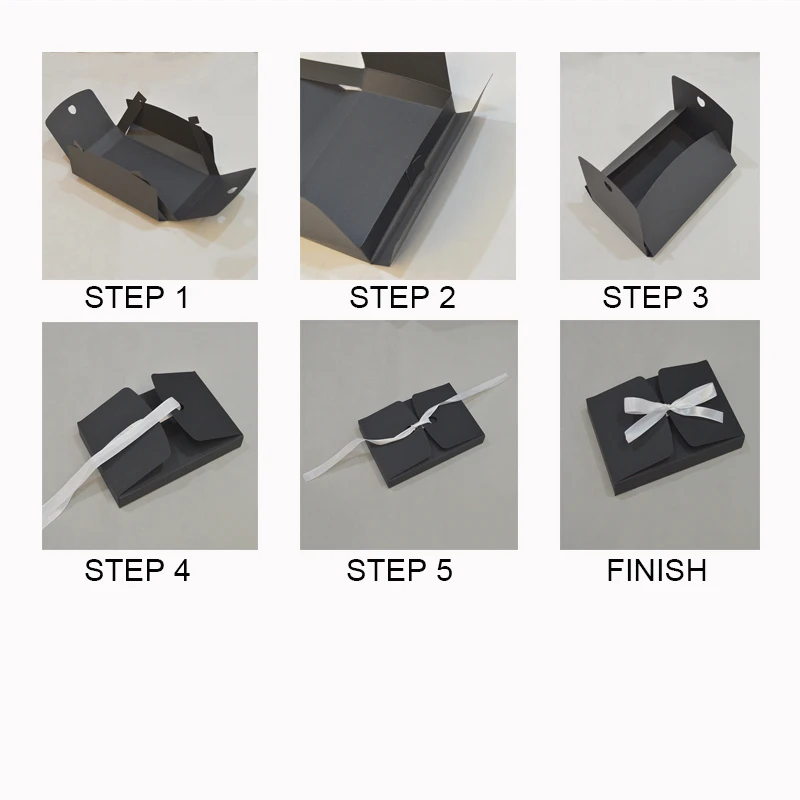 STEP 1

STEP 2

STEP 3

STEP 4

STEP 5

FINISH