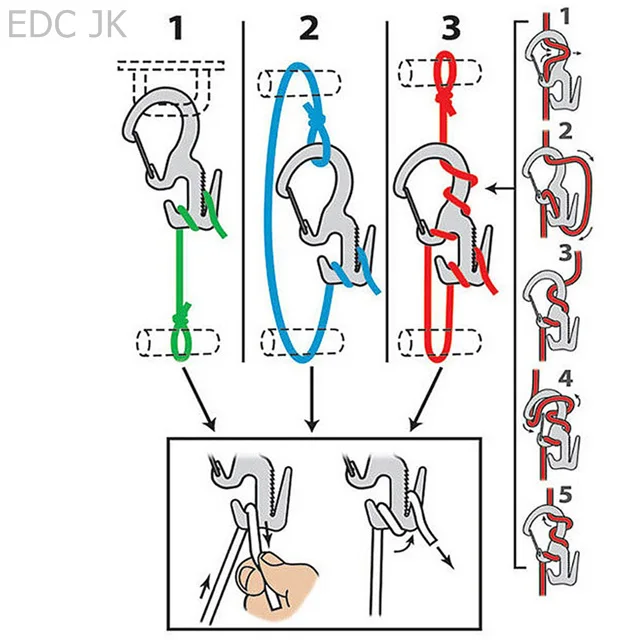 EDC JK

1

2

3

1

2

3

4

5