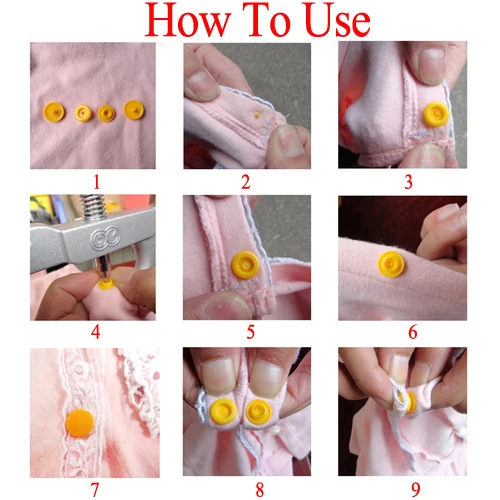 How To Use

1

2

3

4

5

6

7

8

9