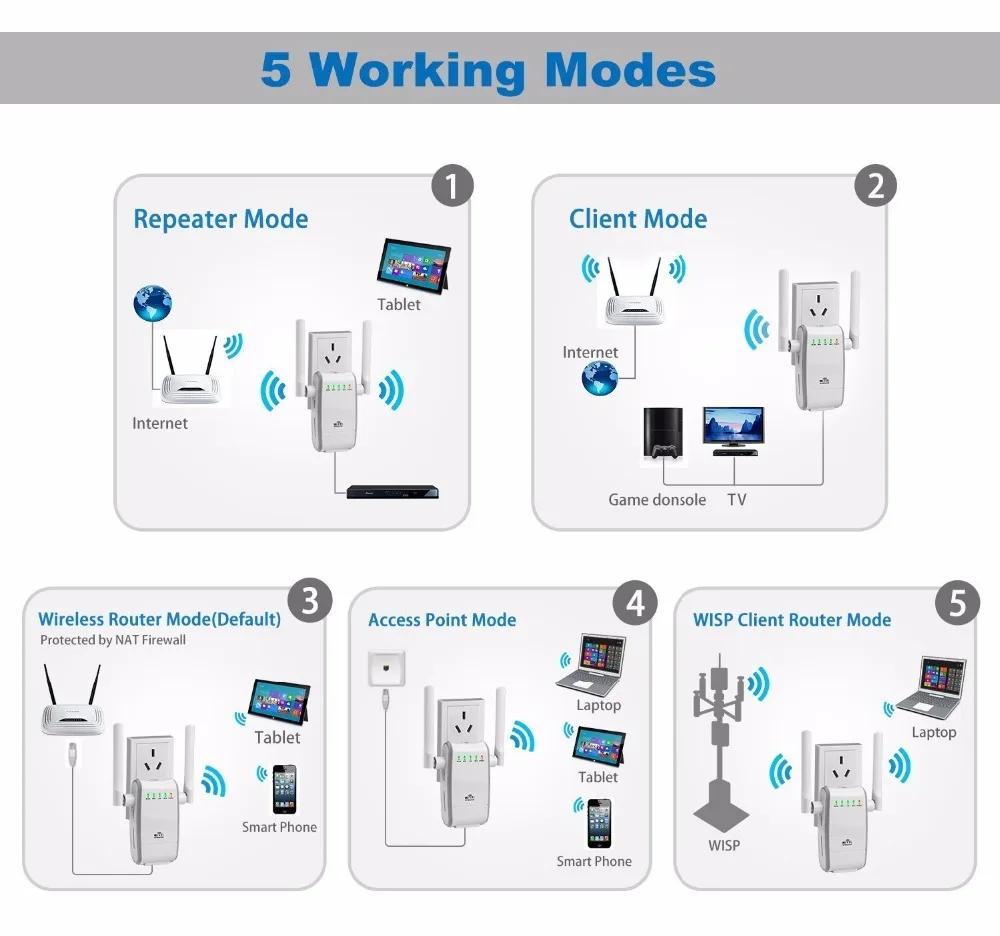 5 Working Modes

1
Repeater Mode
Tablet
Internet

2
Client Mode
Internet
Game donsole
TV

3
Wireless Router Mode(Default)
Protected by NAT Firewall
Tablet
Smart Phone

4
Access Point Mode
Laptop
Tablet
Smart Phone

5
WISP Client Router Mode
Laptop
WISP