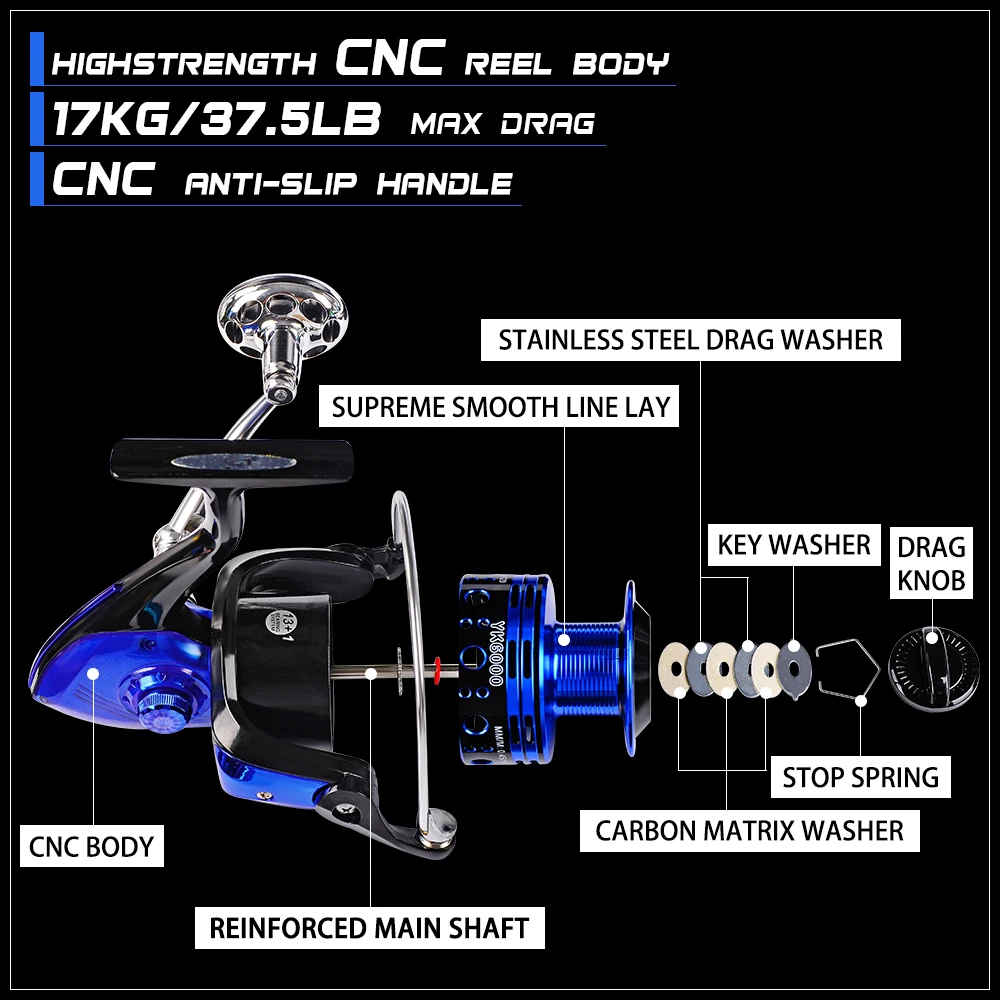 HIGHSTRENGTH CNC REEL BODY
17KG/37.5LB MAX DRAG
CNC ANTI-SLIP HANDLE

STAINLESS STEEL DRAG WASHER
SUPREME SMOOTH LINE LAY
KEY WASHER
DRAG KNOB
13+1
YK6000
STOP SPRING
CARBON MATRIX WASHER
CNC BODY
REINFORCED MAIN SHAFT