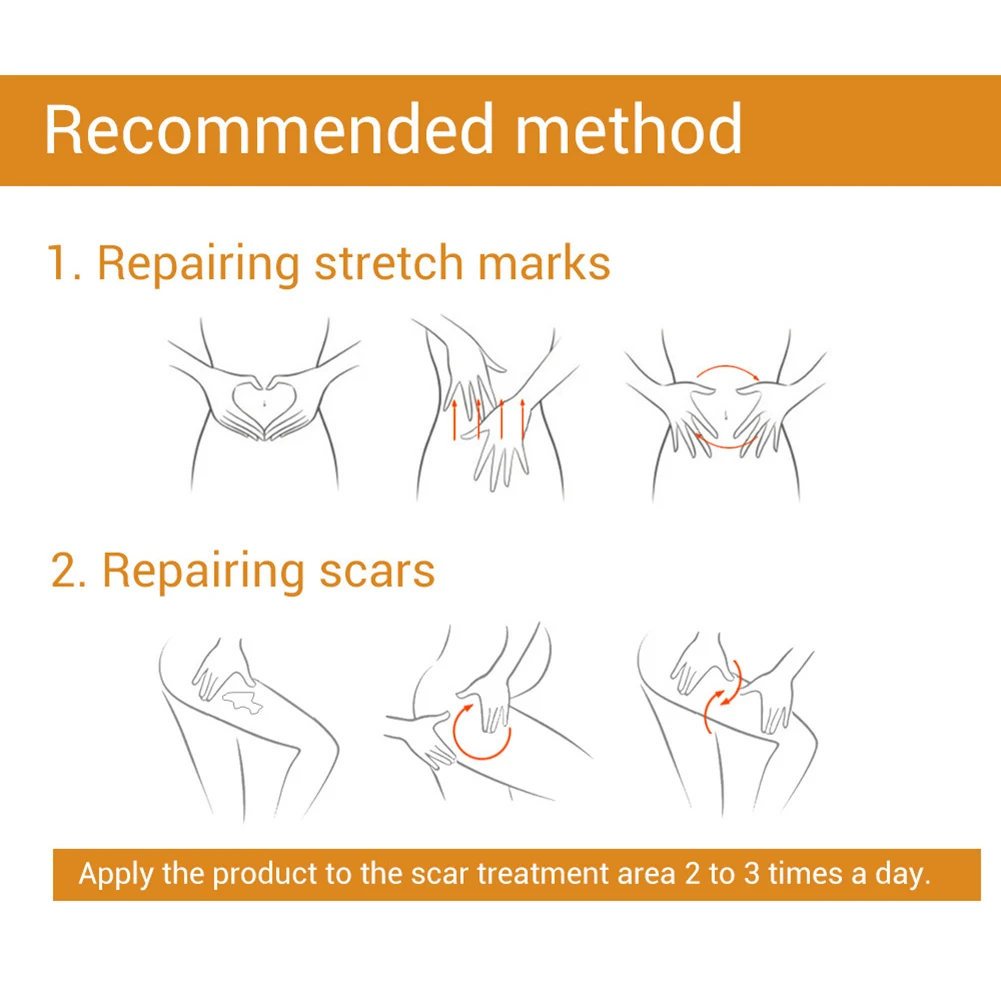 Recommended method

1. Repairing stretch marks

2. Repairing scars

Apply the product to the scar treatment area 2 to 3 times a day.