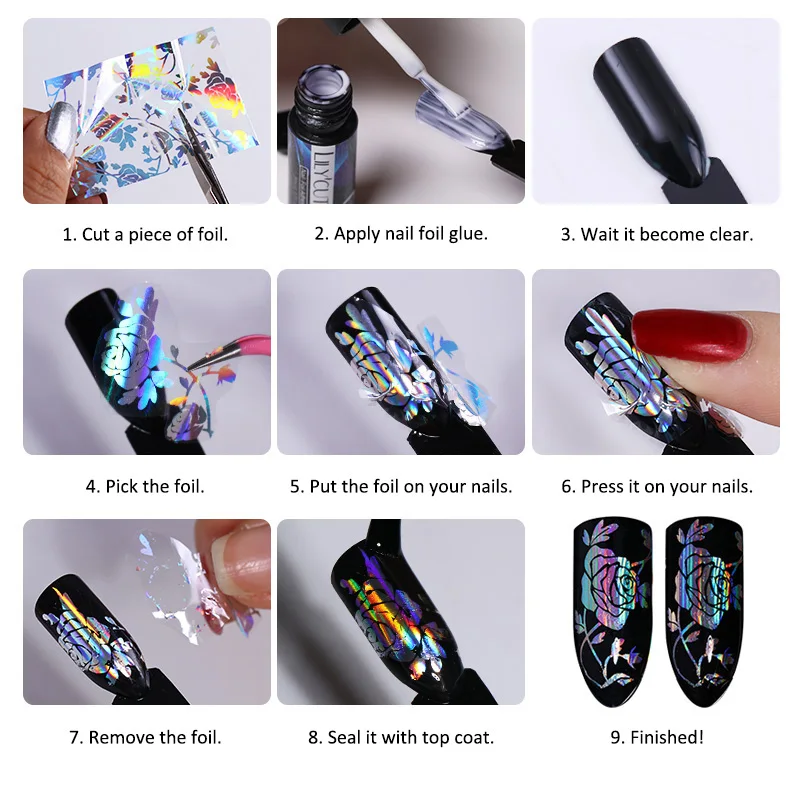 LILYCUTE

1. Cut a piece of foil.

2. Apply nail foil glue.

3. Wait it become clear.

4. Pick the foil.

5. Put the foil on your nails.

6. Press it on your nails.

7. Remove the foil.

8. Seal it with top coat.

9. Finished!