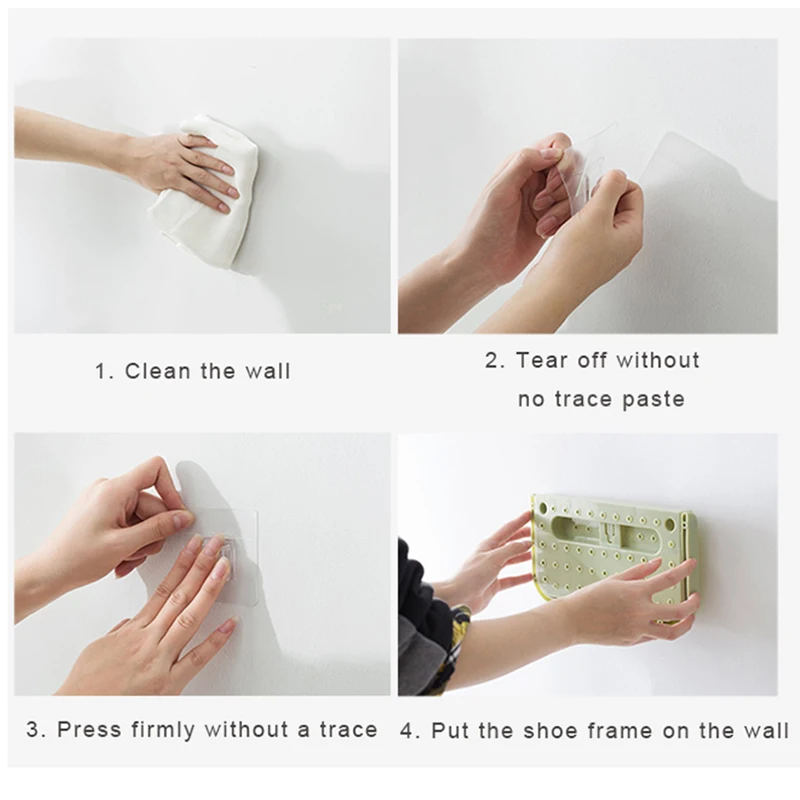 1. Clean the wall

2. Tear off without no trace paste

3. Press firmly without a trace

4. Put the shoe frame on the wall