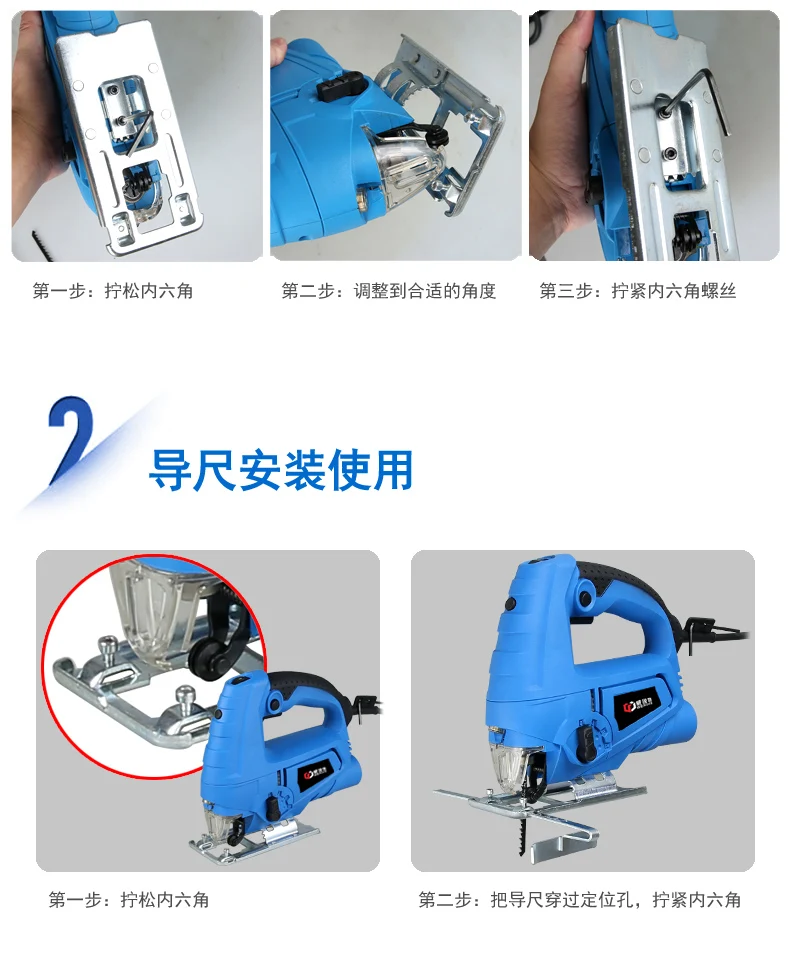 第一步：拧松内六角

第二步：调整到合适的角度

第三步：拧紧内六角螺丝

2

导尺安装使用

第一步：拧松内六角

第二步：把导尺穿过定位孔，拧紧内六角