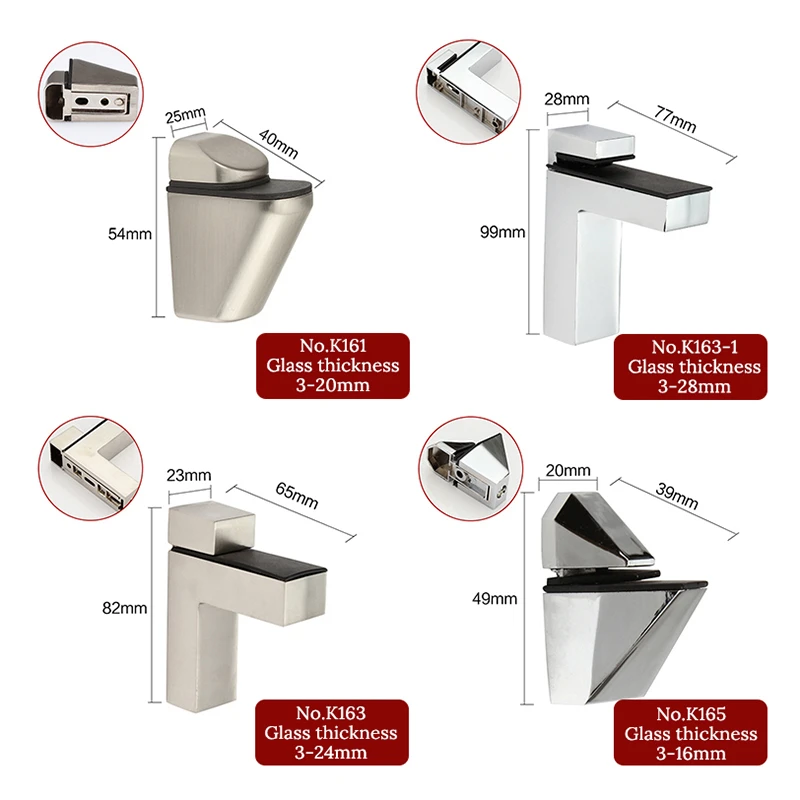 25mm
40mm
54mm
No.K161
Glass thickness
3-20mm

28mm
77mm
99mm
No.K163-1
Glass thickness
3-28mm

23mm
65mm
82mm
No.K163
Glass thickness
3-24mm

20mm
39mm
49mm
No.K165
Glass thickness
3-16mm