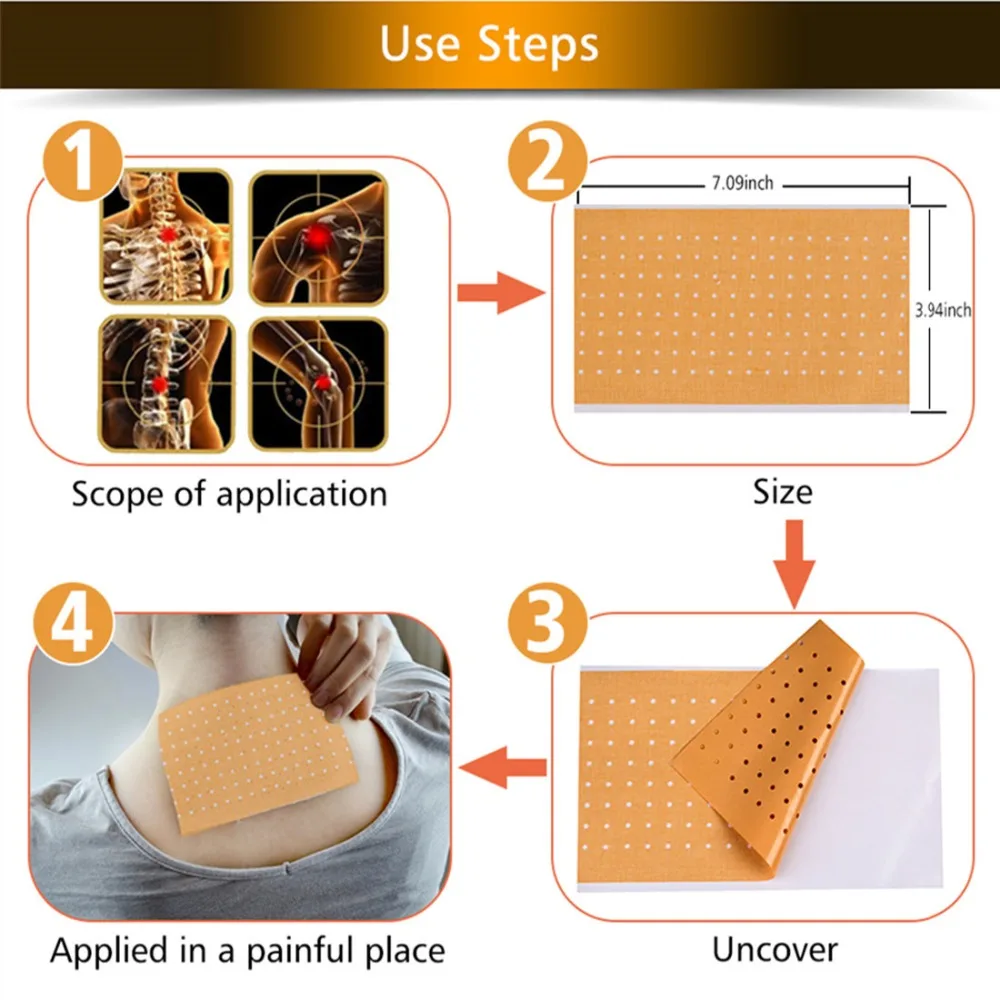 Use Steps

1

Scope of application

2

7.09inch

3.94inch

Size

3

Uncover

4

Applied in a painful place