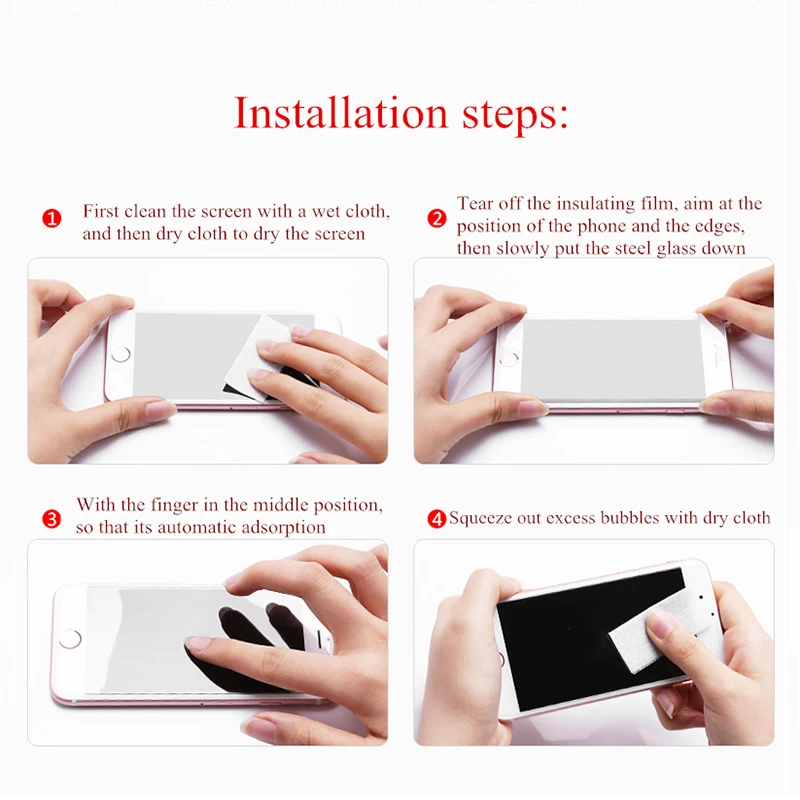 Installation steps:

❶ First clean the screen with a wet cloth, and then dry cloth to dry the screen

❷ Tear off the insulating film, aim at the position of the phone and the edges, then slowly put the steel glass down

❸ With the finger in the middle position, so that its automatic adsorption

❹ Squeeze out excess bubbles with dry cloth