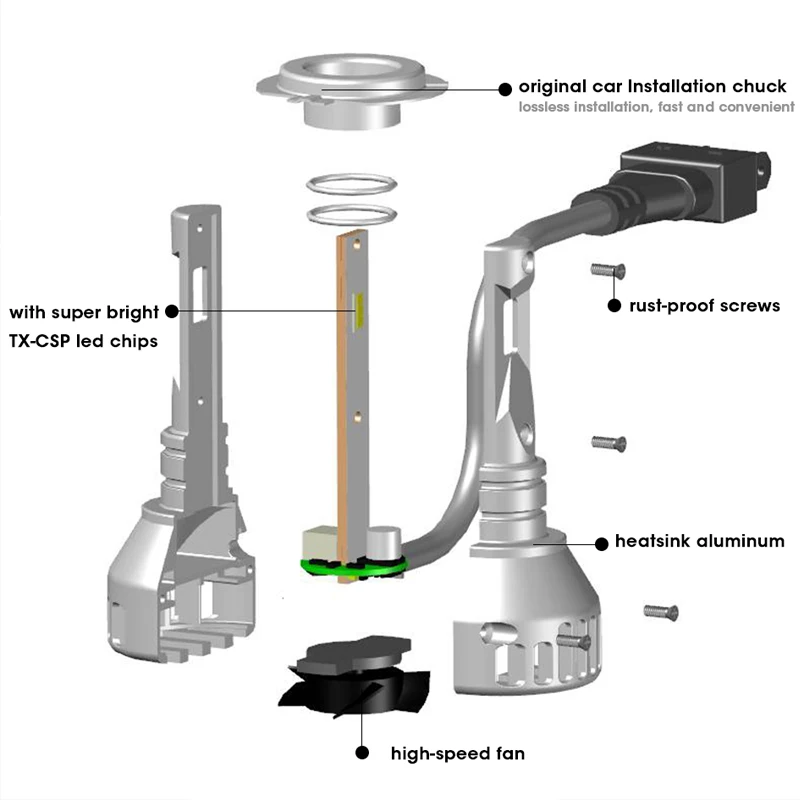 original car Installation chuck
lossless installation, fast and convenient

with super bright
TX-CSP led chips

rust-proof screws

heatsink aluminum

high-speed fan