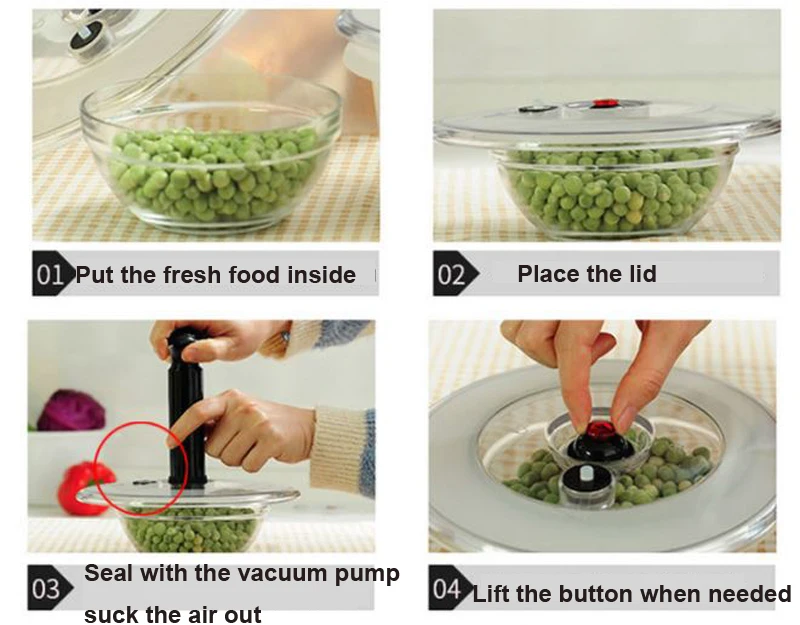 01 Put the fresh food inside

02 Place the lid

03 Seal with the vacuum pump suck the air out

04 Lift the button when needed