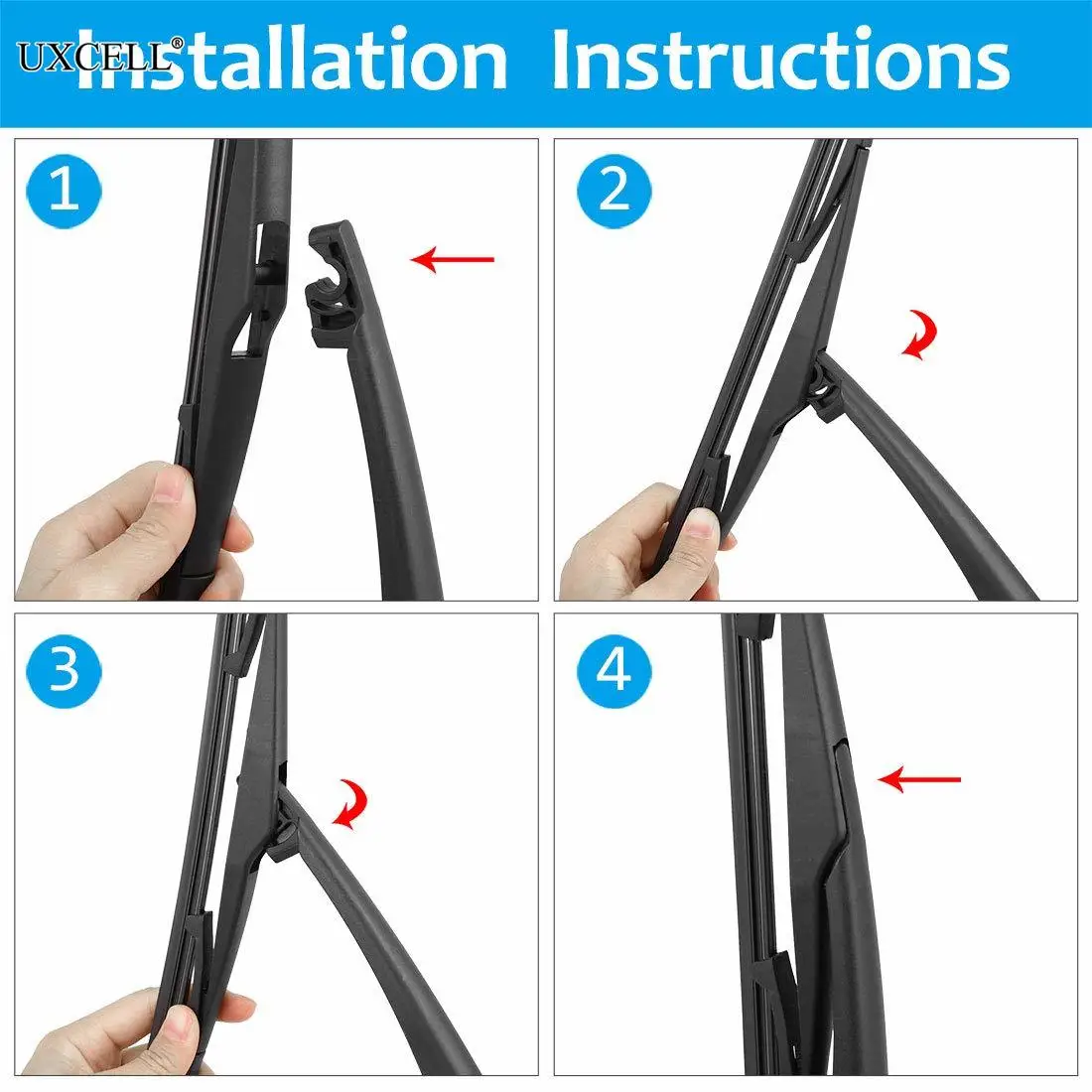 UXCELL®

Installation Instructions

1

2

3

4