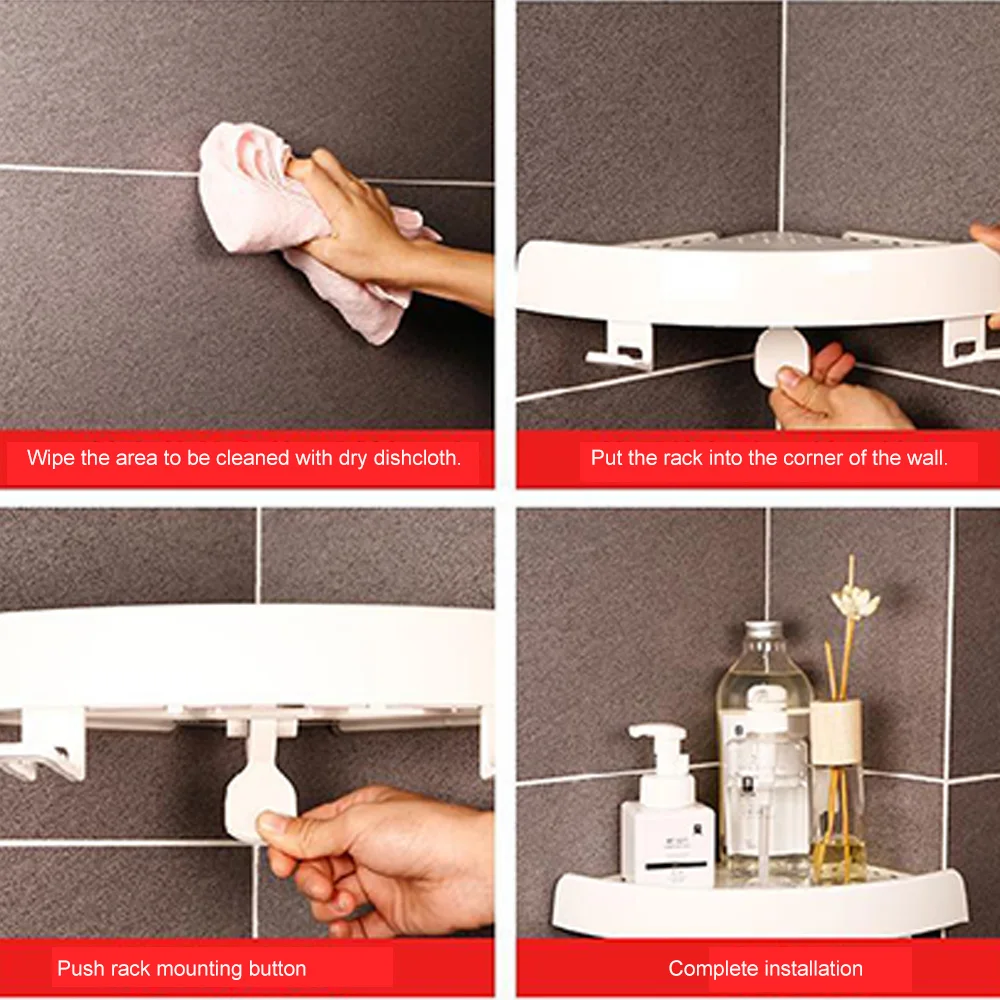 Wipe the area to be cleaned with dry dishcloth.

Put the rack into the corner of the wall.

Push rack mounting button

Complete installation