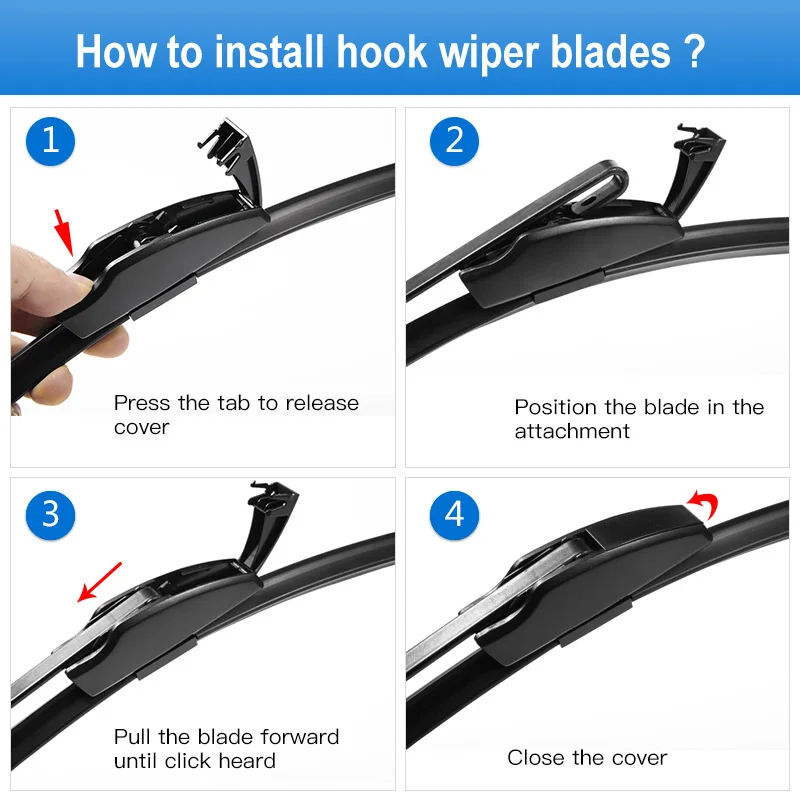 How to install hook wiper blades ?

1

Press the tab to release cover

2

Position the blade in the attachment

3

Pull the blade forward until click heard

4

Close the cover