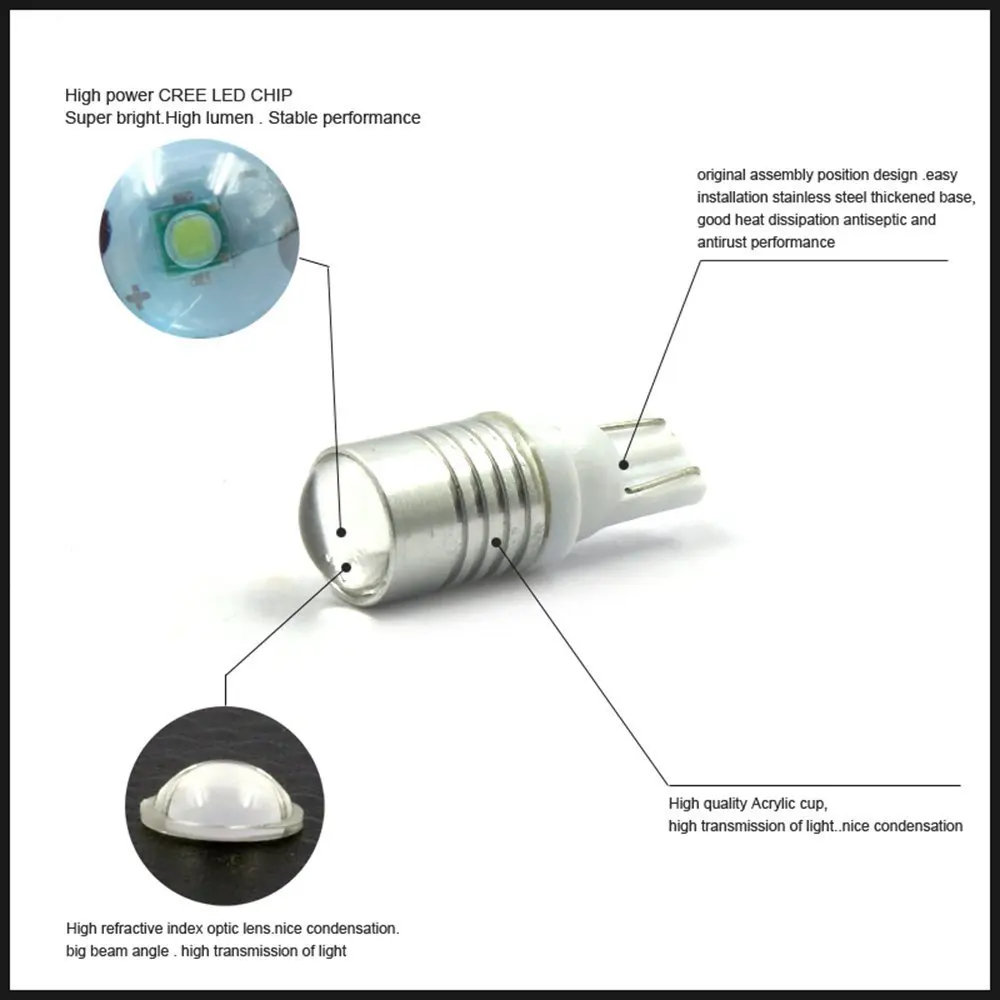 High power CREE LED CHIP
Super bright.High lumen . Stable performance

original assembly position design .easy installation stainless steel thickened base, good heat dissipation antiseptic and antirust performance

High quality Acrylic cup,
high transmission of light..nice condensation

High refractive index optic lens.nice condensation.
big beam angle . high transmission of light