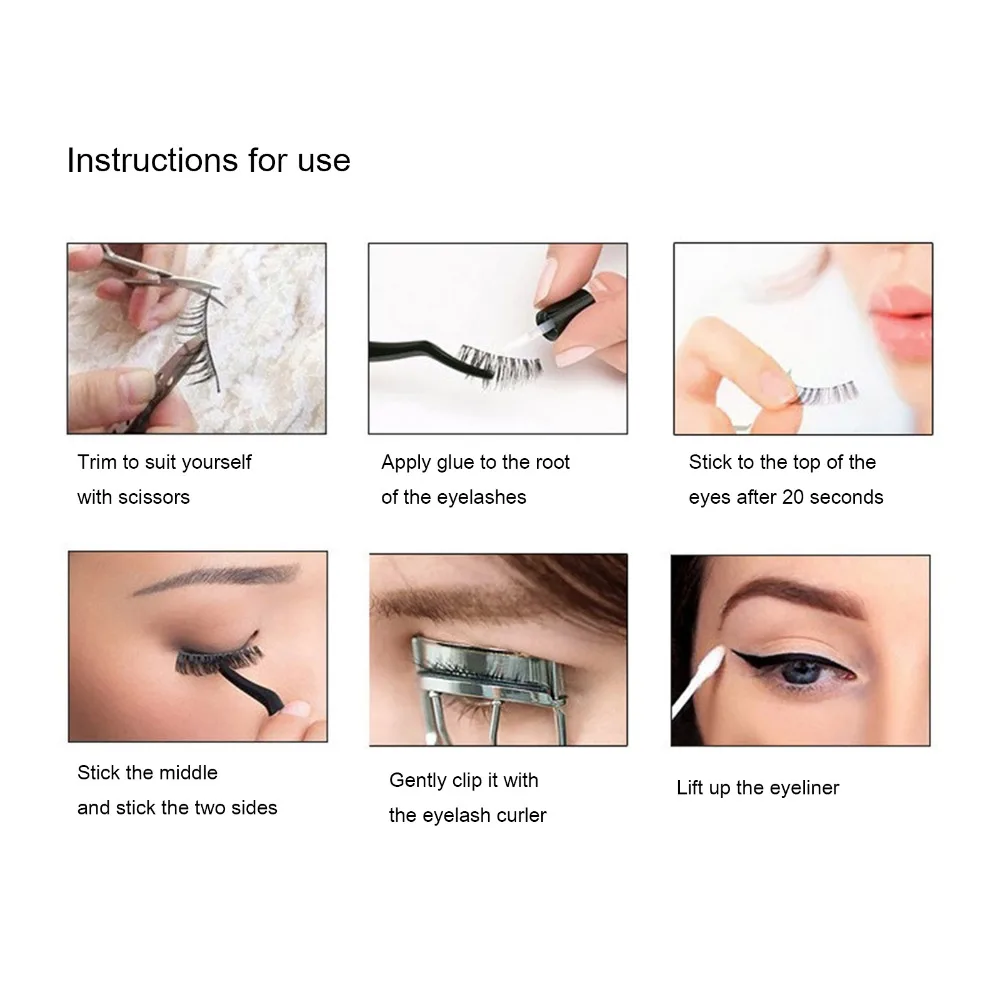 Instructions for use

Trim to suit yourself with scissors

Apply glue to the root of the eyelashes

Stick to the top of the eyes after 20 seconds

Stick the middle and stick the two sides

Gently clip it with the eyelash curler

Lift up the eyeliner