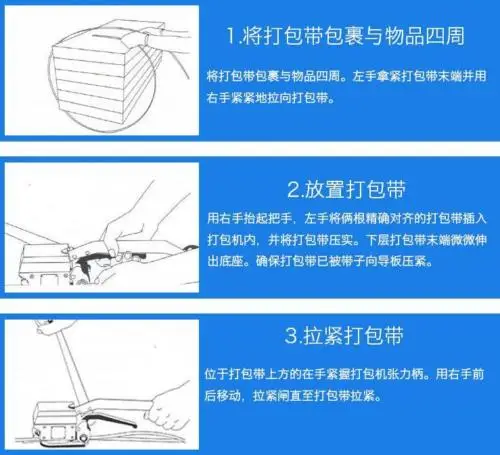 1.将打包带包裹与物品四周

将打包带包裹与物品四周。左手拿紧打包带末端并用右手紧紧地拉向打包带。

2.放置打包带

用右手抬起把手，左手将俩根精确对齐的打包带插入打包机内，并将打包带压实。下层打包带末端微微伸出底座。确保打包带已被带子向导板压紧。

3.拉紧打包带

位于打包带上方的在手紧握打包机张力柄。用右手前后移动，拉紧闸直至打包带拉紧。