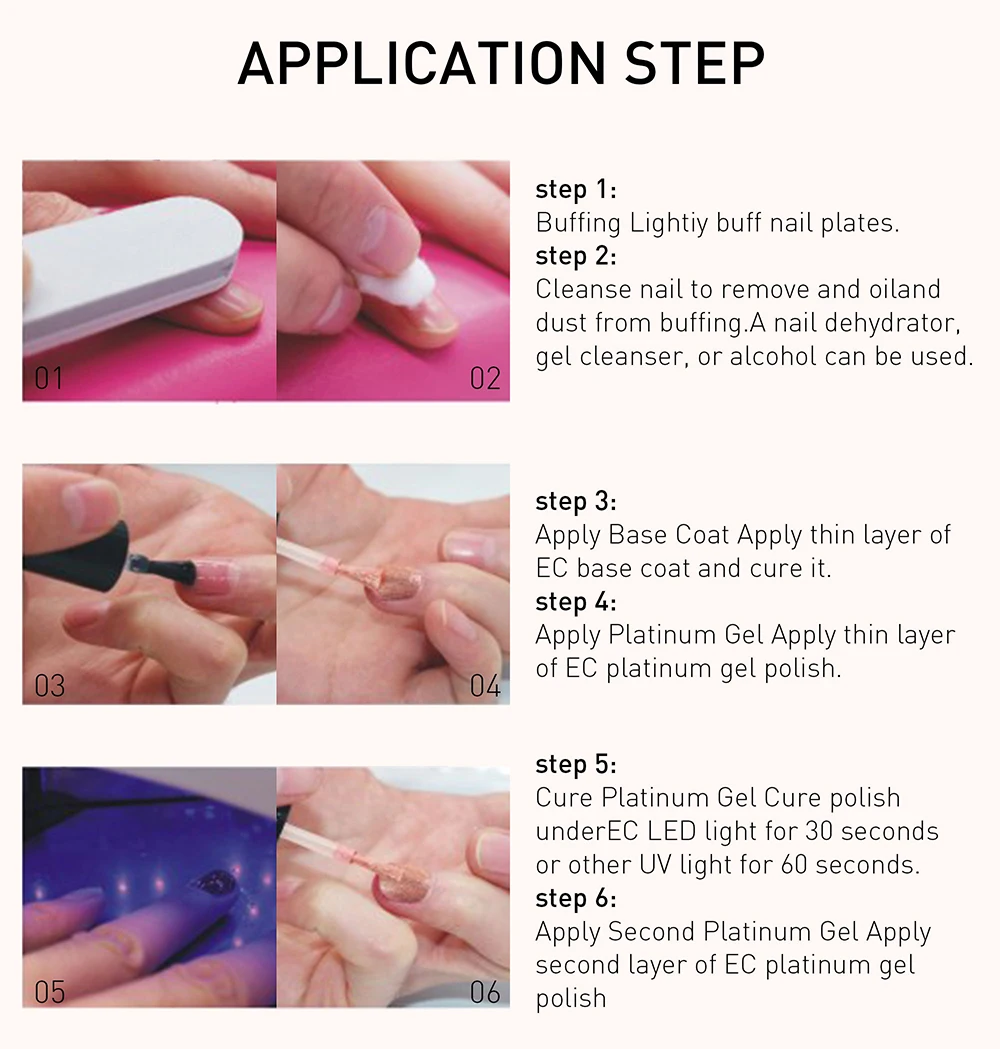 APPLICATION STEP

01

02

step 1:
Buffing Lightiy buff nail plates.
step 2:
Cleanse nail to remove and oiland dust from buffing.A nail dehydrator, gel cleanser, or alcohol can be used.

03

04

step 3:
Apply Base Coat Apply thin layer of EC base coat and cure it.
step 4:
Apply Platinum Gel Apply thin layer of EC platinum gel polish.

05

06

step 5:
Cure Platinum Gel Cure polish underEC LED light for 30 seconds or other UV light for 60 seconds.
step 6:
Apply Second Platinum Gel Apply second layer of EC platinum gel polish