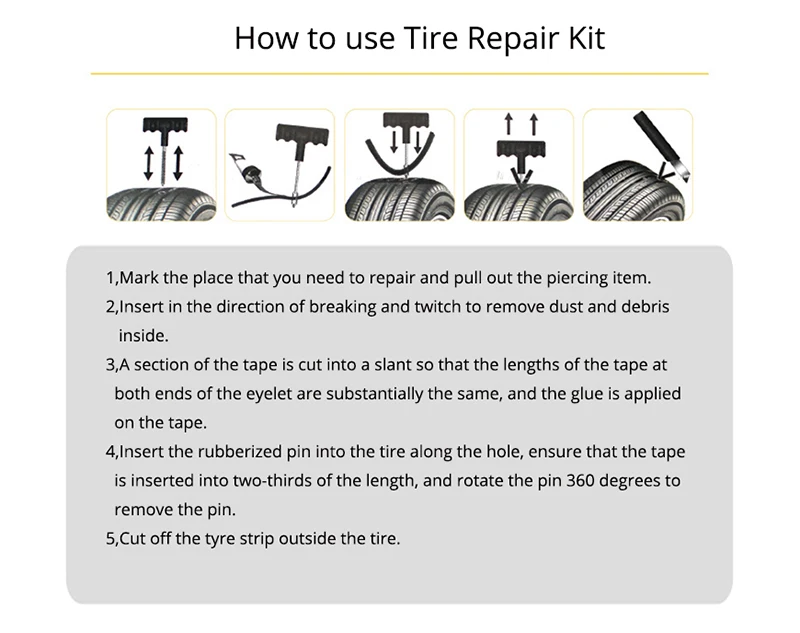 How to use Tire Repair Kit

1,Mark the place that you need to repair and pull out the piercing item.
2,Insert in the direction of breaking and twitch to remove dust and debris inside.
3,A section of the tape is cut into a slant so that the lengths of the tape at both ends of the eyelet are substantially the same, and the glue is applied on the tape.
4,Insert the rubberized pin into the tire along the hole, ensure that the tape is inserted into two-thirds of the length, and rotate the pin 360 degrees to remove the pin.
5,Cut off the tyre strip outside the tire.