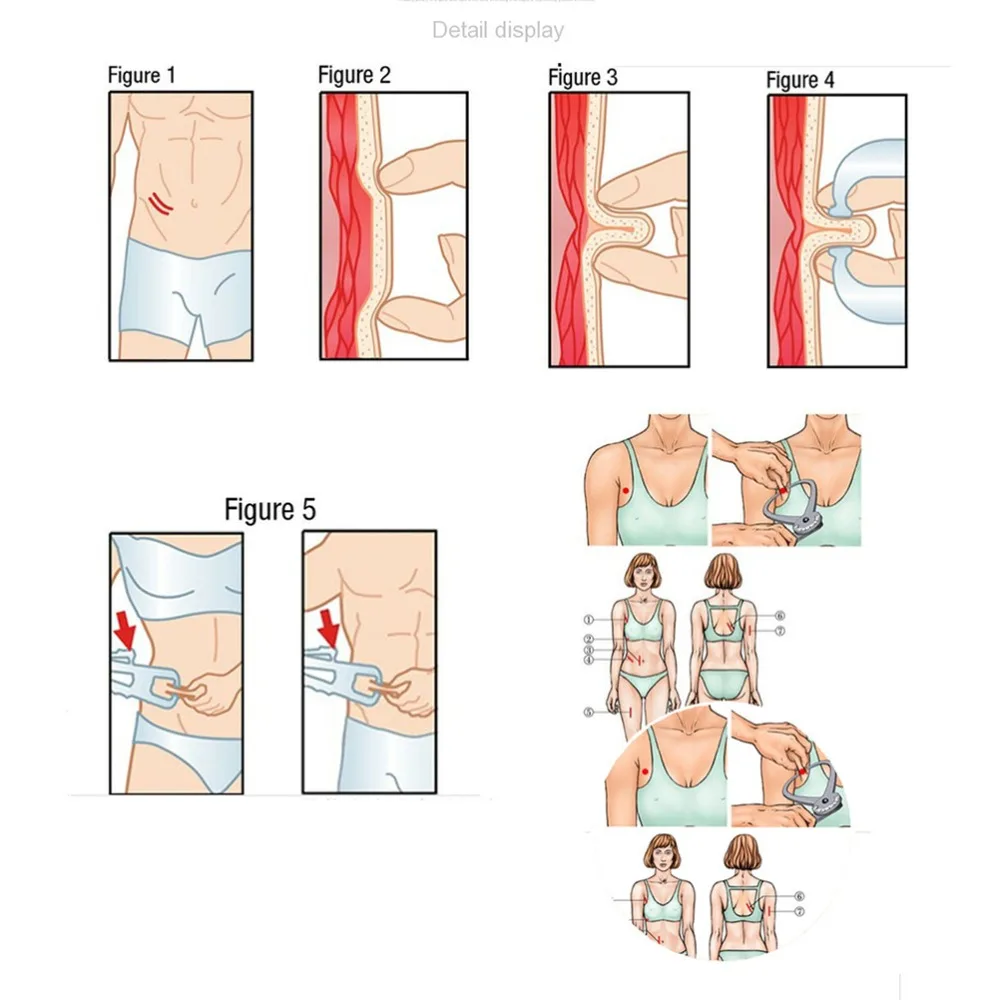 Detail display

Figure 1

Figure 2

Figure 3

Figure 4

Figure 5

①
②
③
④
⑤
⑥
⑦

⑥
⑦