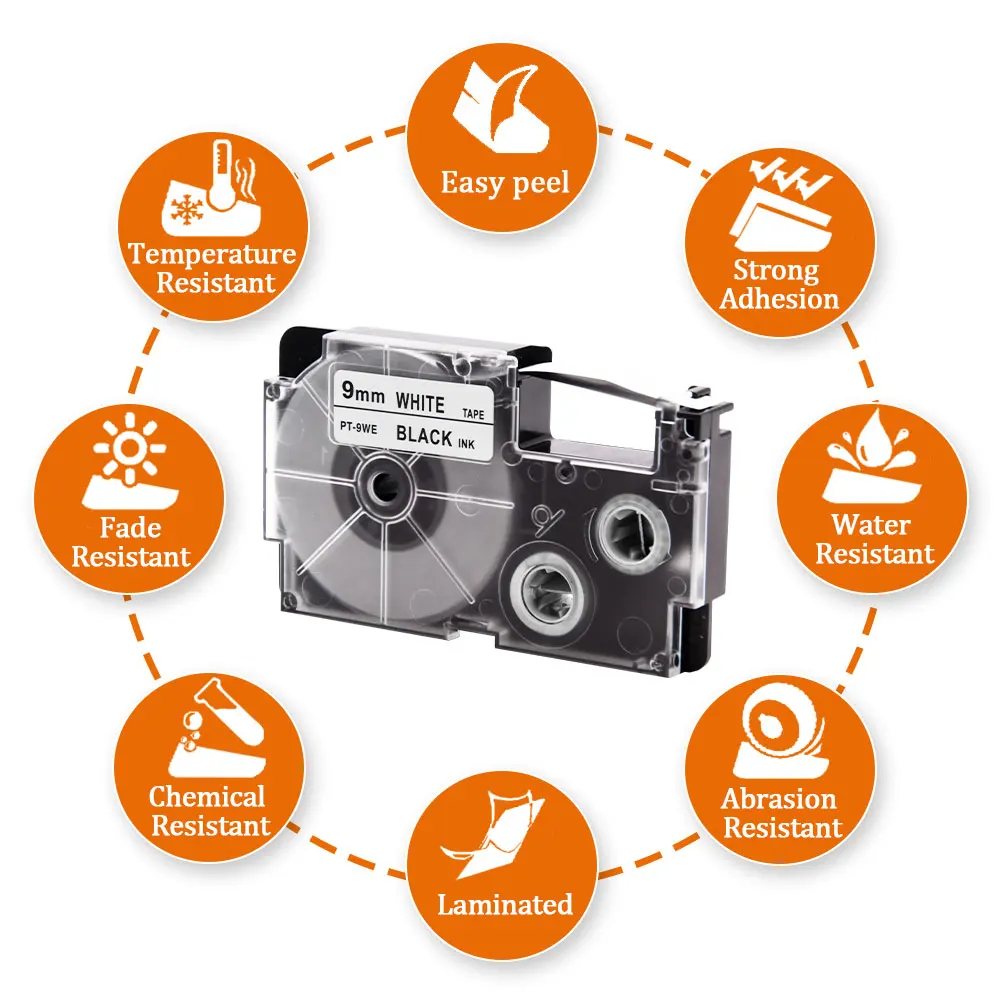 Easy peel

Strong Adhesion

Water Resistant

Abrasion Resistant

Laminated

Chemical Resistant

Fade Resistant

Temperature Resistant

9mm WHITE TAPE
PT-9WE BLACK INK