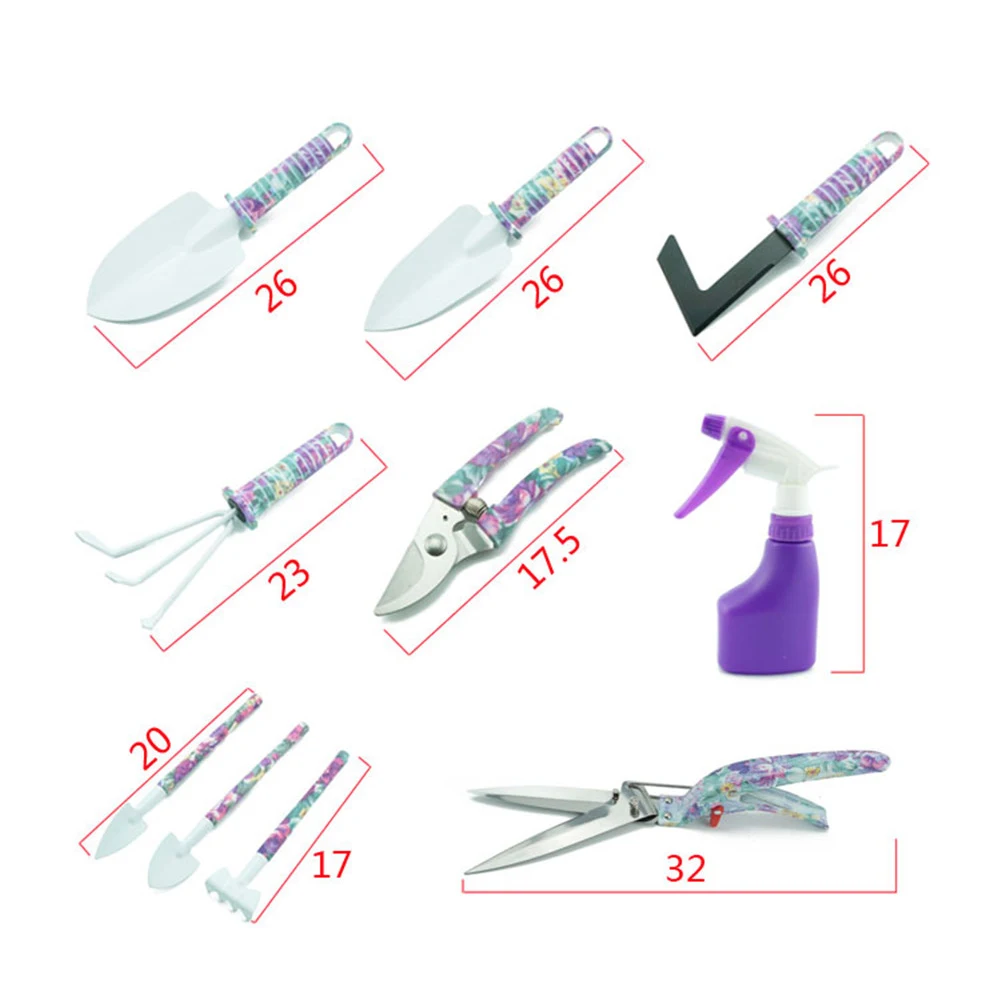 26
26
26
23
17.5
17
20
17
32