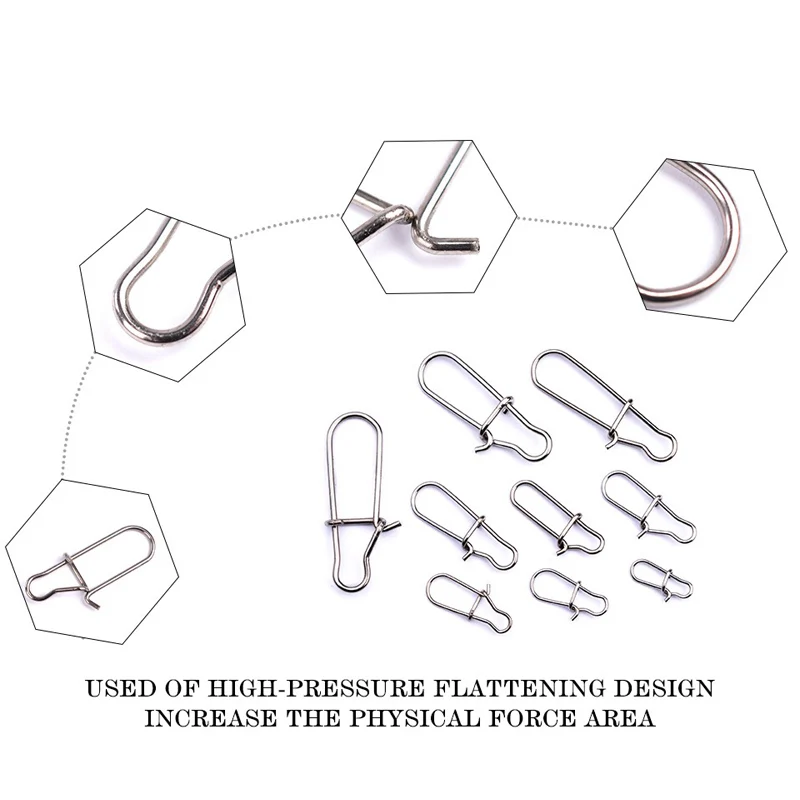 USED OF HIGH-PRESSURE FLATTENING DESIGN
INCREASE THE PHYSICAL FORCE AREA