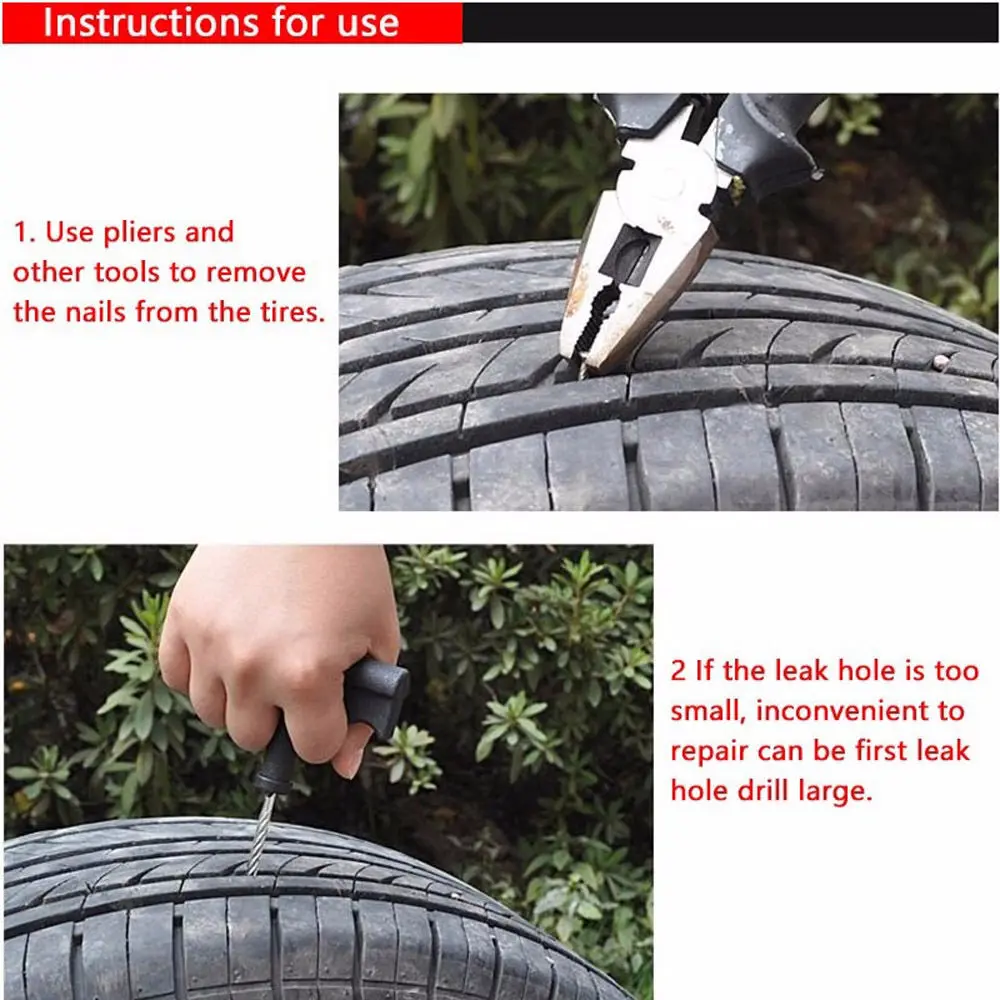 Instructions for use

1. Use pliers and other tools to remove the nails from the tires.

2 If the leak hole is too small, inconvenient to repair can be first leak hole drill large.