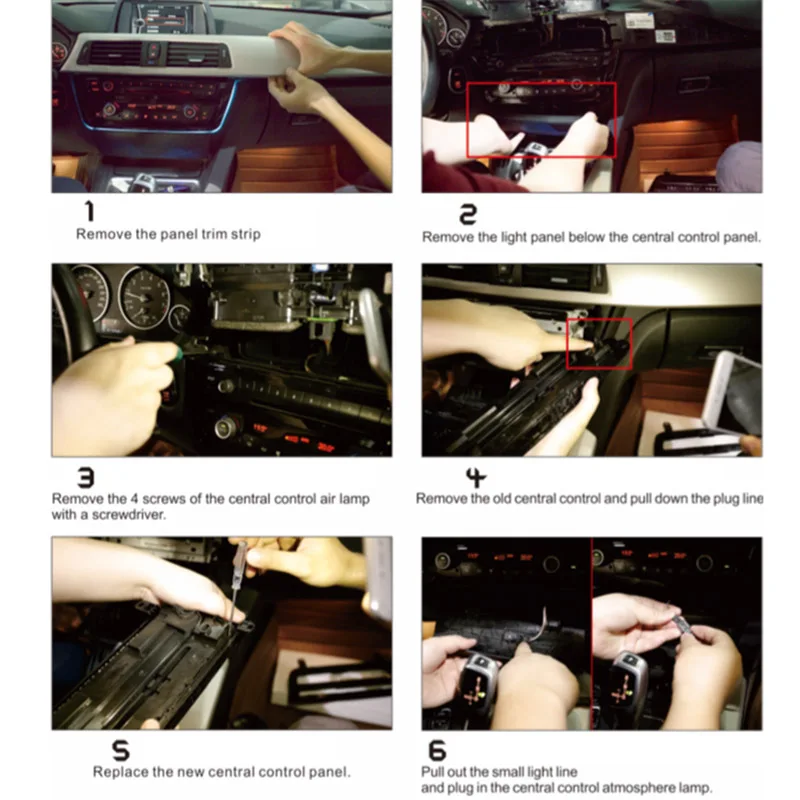 1
Remove the panel trim strip

2
Remove the light panel below the central control panel.

3
Remove the 4 screws of the central control air lamp with a screwdriver.

4
Remove the old central control and pull down the plug line

5
Replace the new central control panel.

6
Pull out the small light line and plug in the central control atmosphere lamp.