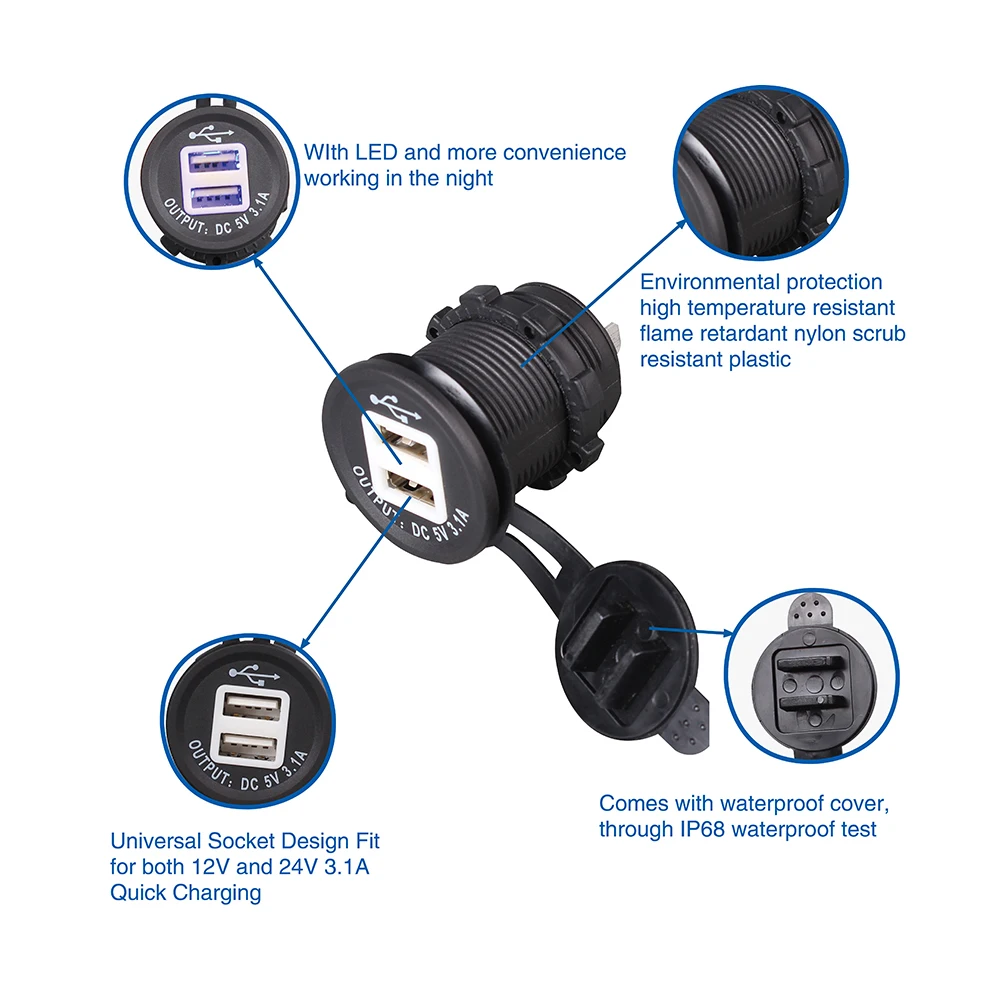 OUTPUT: DC 5V 3.1A

WIth LED and more convenience working in the night

Environmental protection high temperature resistant flame retardant nylon scrub resistant plastic

OUTPUT: DC 5V 3.1A

OUTPUT: DC 5V 3.1A

Universal Socket Design Fit for both 12V and 24V 3.1A Quick Charging

Comes with waterproof cover, through IP68 waterproof test