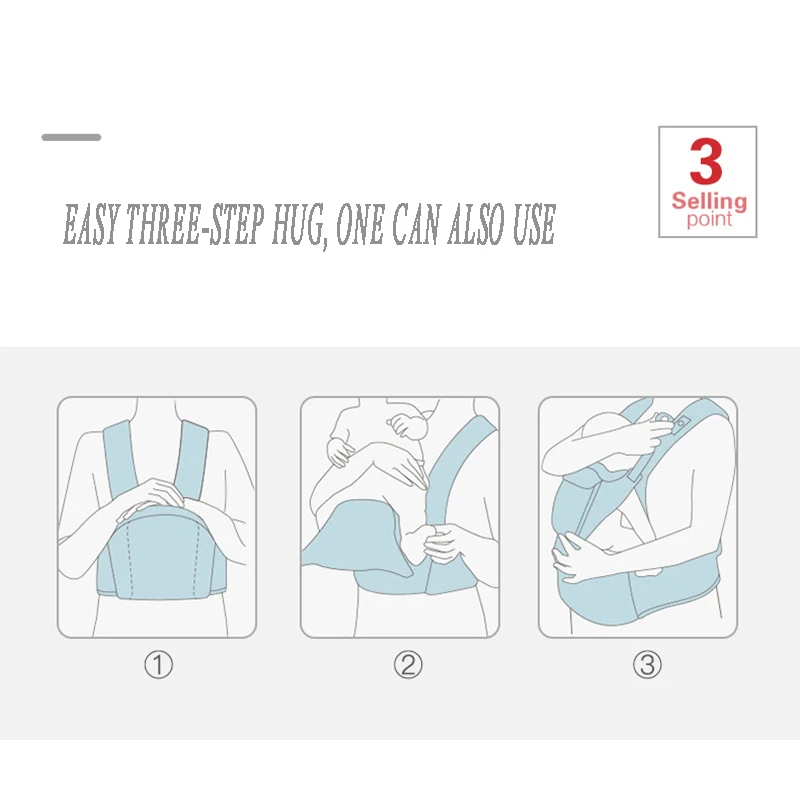 EASY THREE-STEP HUG, ONE CAN ALSO USE

3
Selling
point

①

②

③