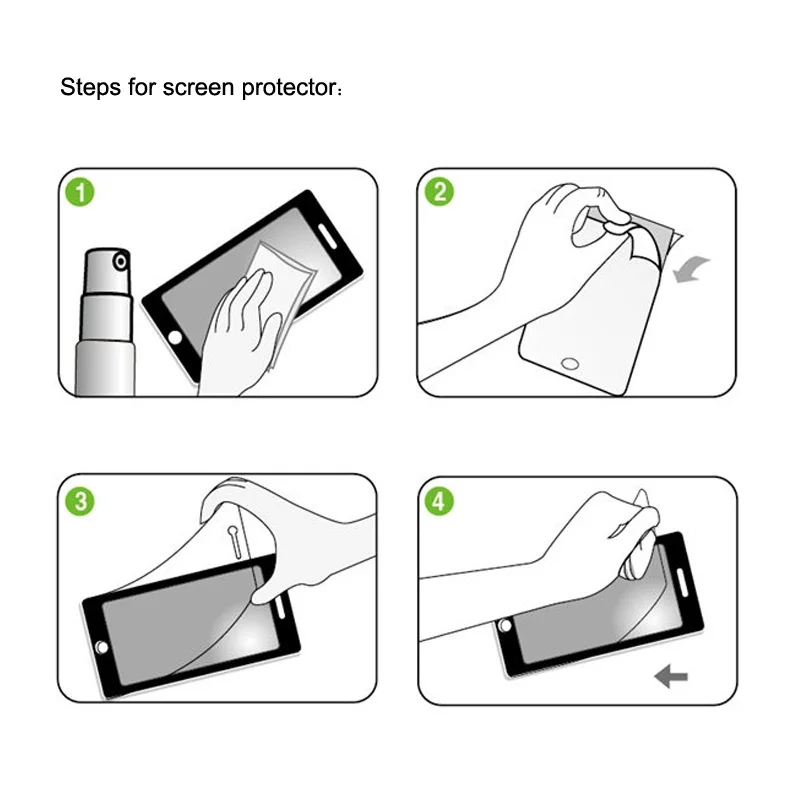 Steps for screen protector：

1

2

3

4