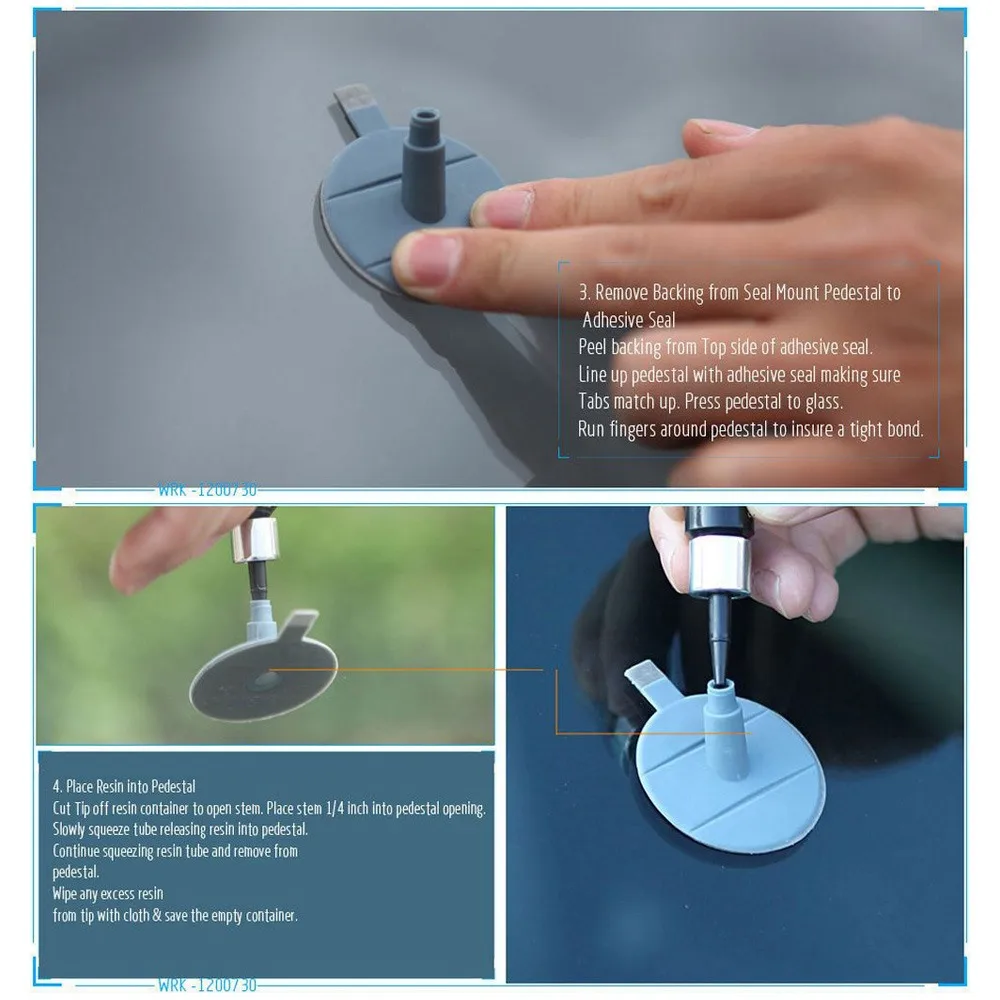 3. Remove Backing from Seal Mount Pedestal to Adhesive Seal
Peel backing from Top side of adhesive seal.
Line up pedestal with adhesive seal making sure Tabs match up. Press pedestal to glass.
Run fingers around pedestal to insure a tight bond.

WRK -1200730

4. Place Resin into Pedestal
Cut Tip off resin container to open stem. Place stem 1/4 inch into pedestal opening.
Slowly squeeze tube releasing resin into pedestal.
Continue squeezing resin tube and remove from pedestal.
Wipe any excess resin from tip with cloth & save the empty container.

WRK -1200730