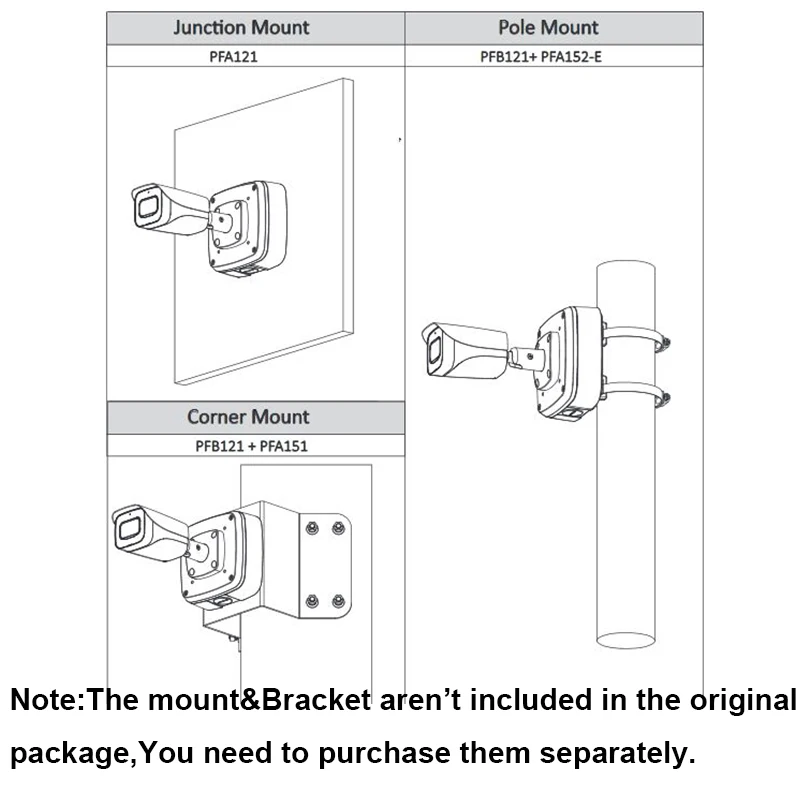 Junction Mount
PFA121

Pole Mount
PFB121+ PFA152-E

Corner Mount
PFB121 + PFA151

Note:The mount&Bracket aren't included in the original package,You need to purchase them separately.