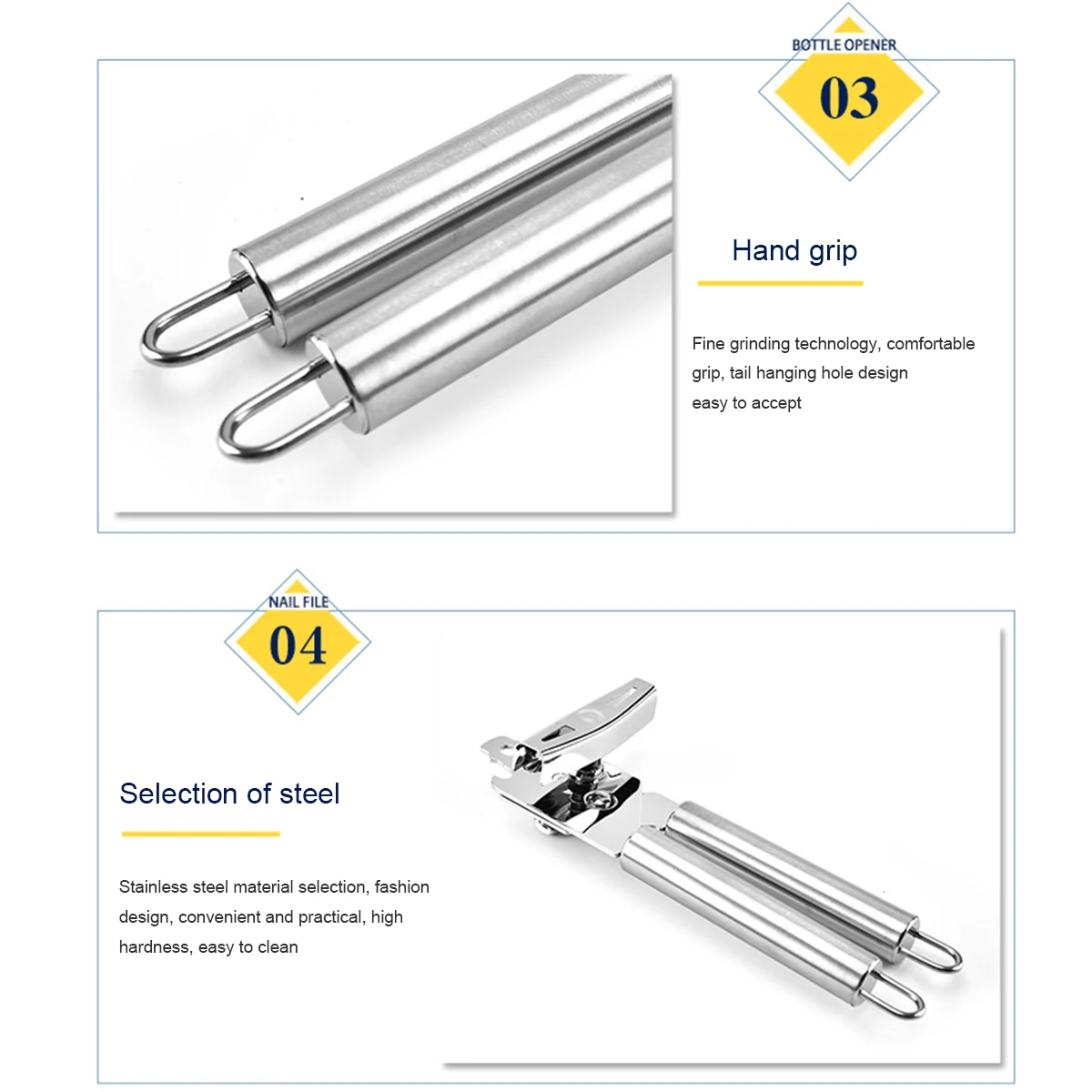 BOTTLE OPENER
03

Hand grip

Fine grinding technology, comfortable grip, tail hanging hole design easy to accept

NAIL FILE
04

Selection of steel

Stainless steel material selection, fashion design, convenient and practical, high hardness, easy to clean