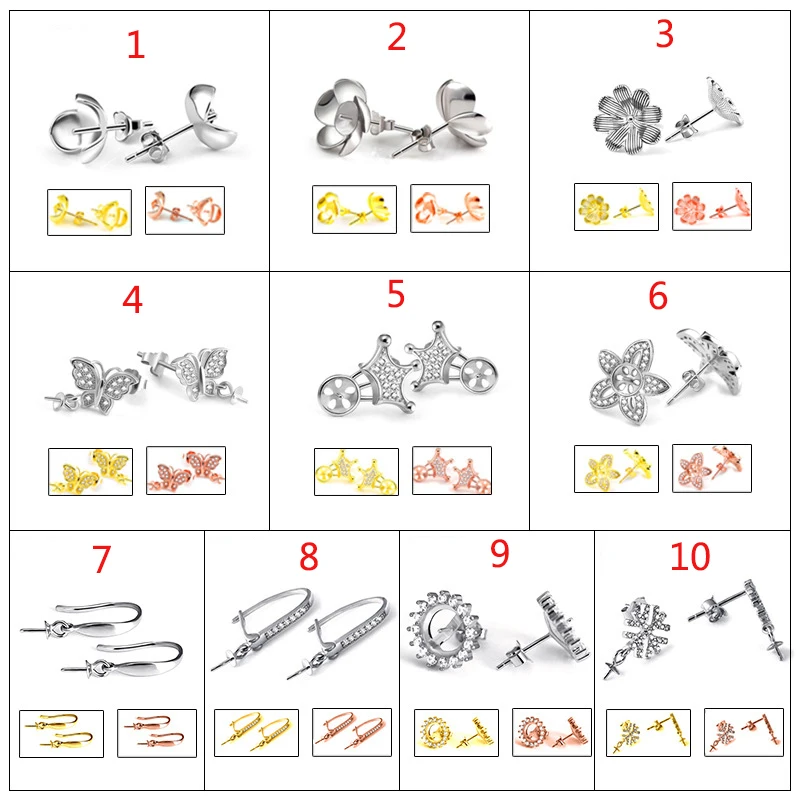 1
2
3
4
5
6
7
8
9
10