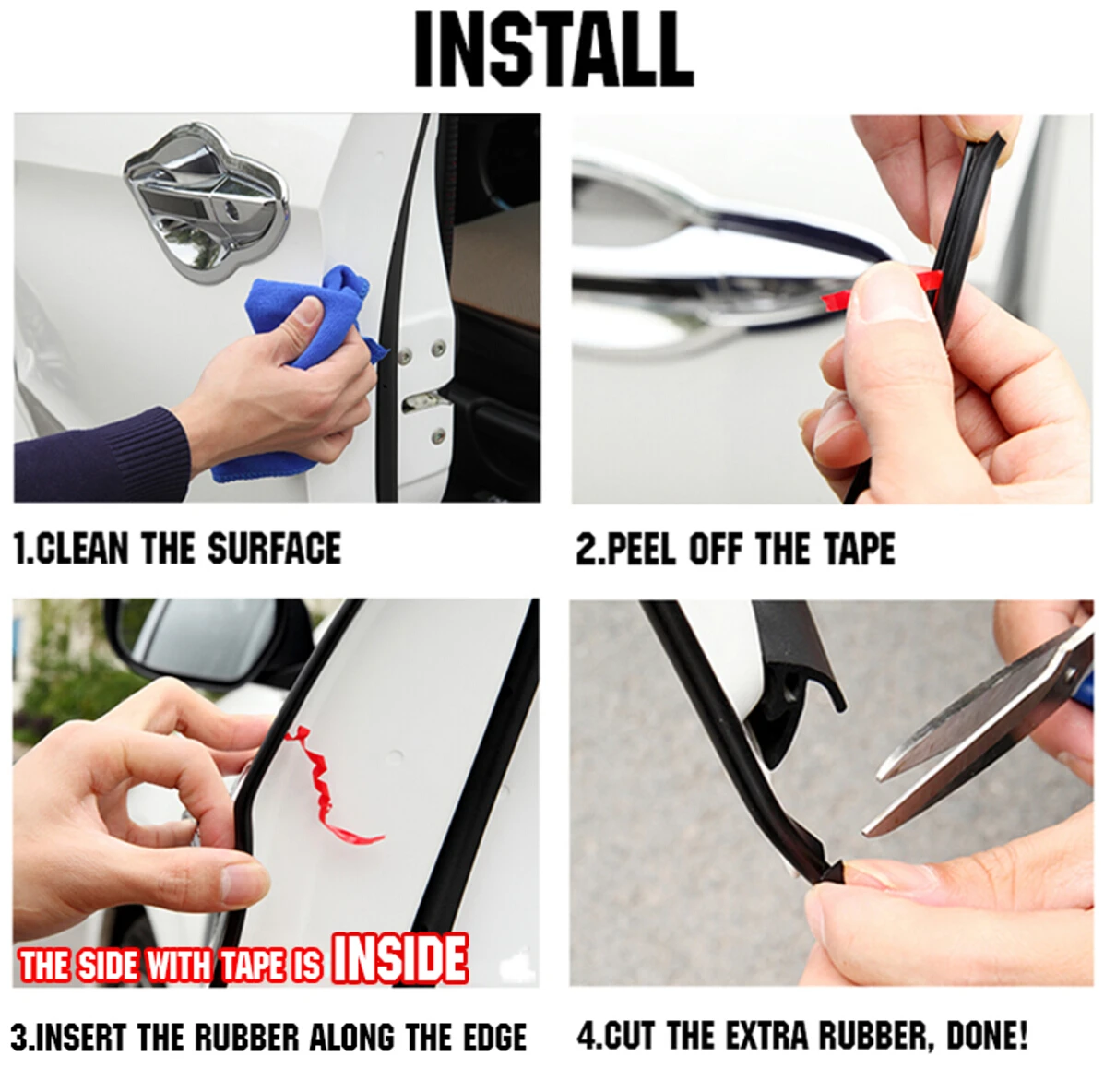 INSTALL

1.CLEAN THE SURFACE

2.PEEL OFF THE TAPE

THE SIDE WITH TAPE IS INSIDE

3.INSERT THE RUBBER ALONG THE EDGE

4.CUT THE EXTRA RUBBER, DONE!