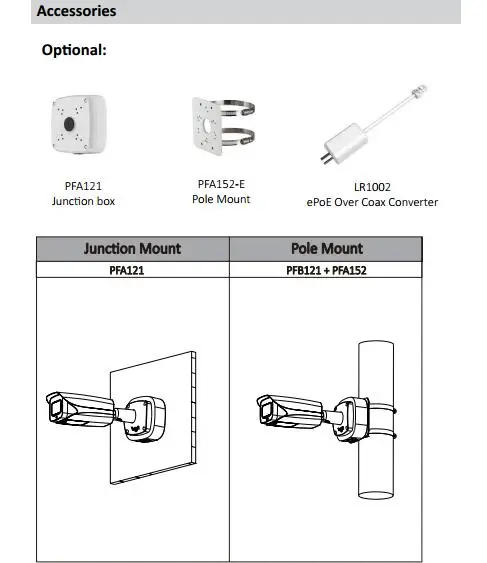 Accessories

Optional:

PFA121
Junction box

PFA152-E
Pole Mount

LR1002
ePoE Over Coax Converter

| Junction Mount | Pole Mount |
|---|---|
| PFA121 | PFB121 + PFA152 |