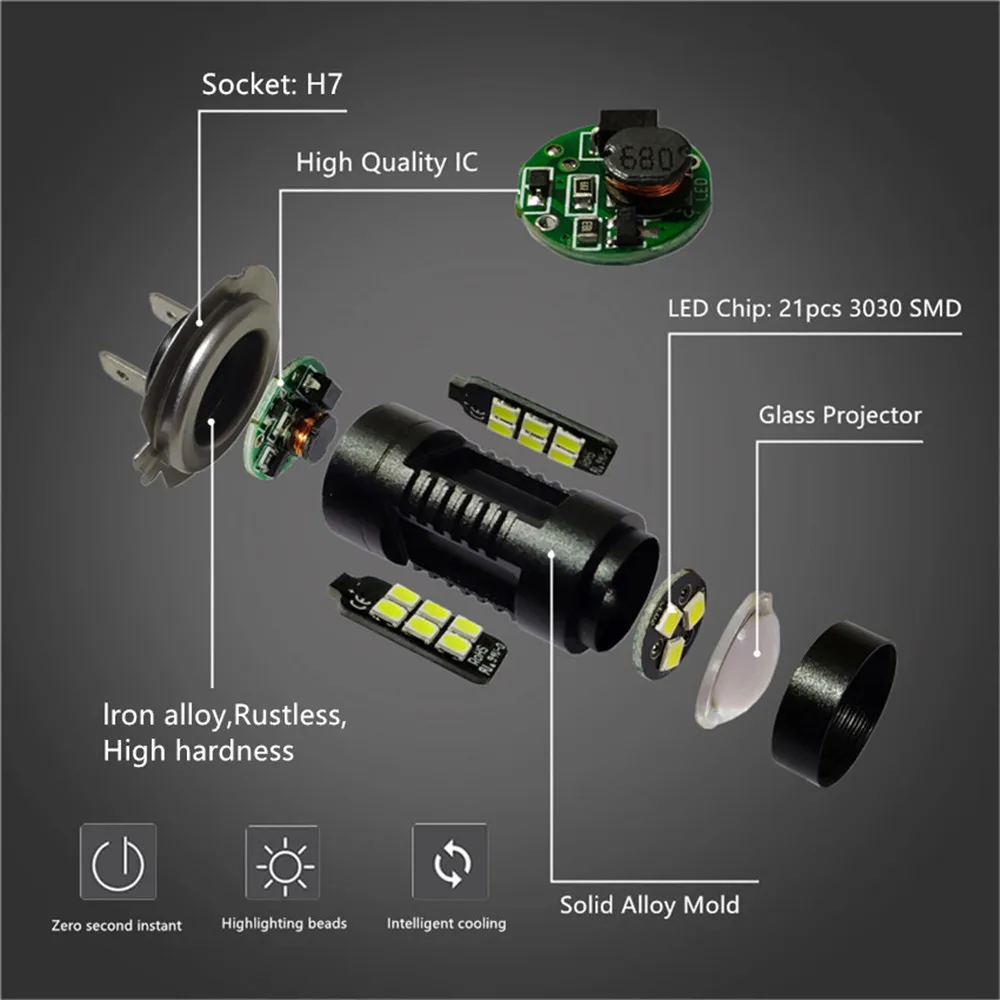 Socket: H7

High Quality IC

680

LED Chip: 21pcs 3030 SMD

Glass Projector

Iron alloy,Rustless, High hardness

Solid Alloy Mold

Zero second instant

Highlighting beads

Intelligent cooling